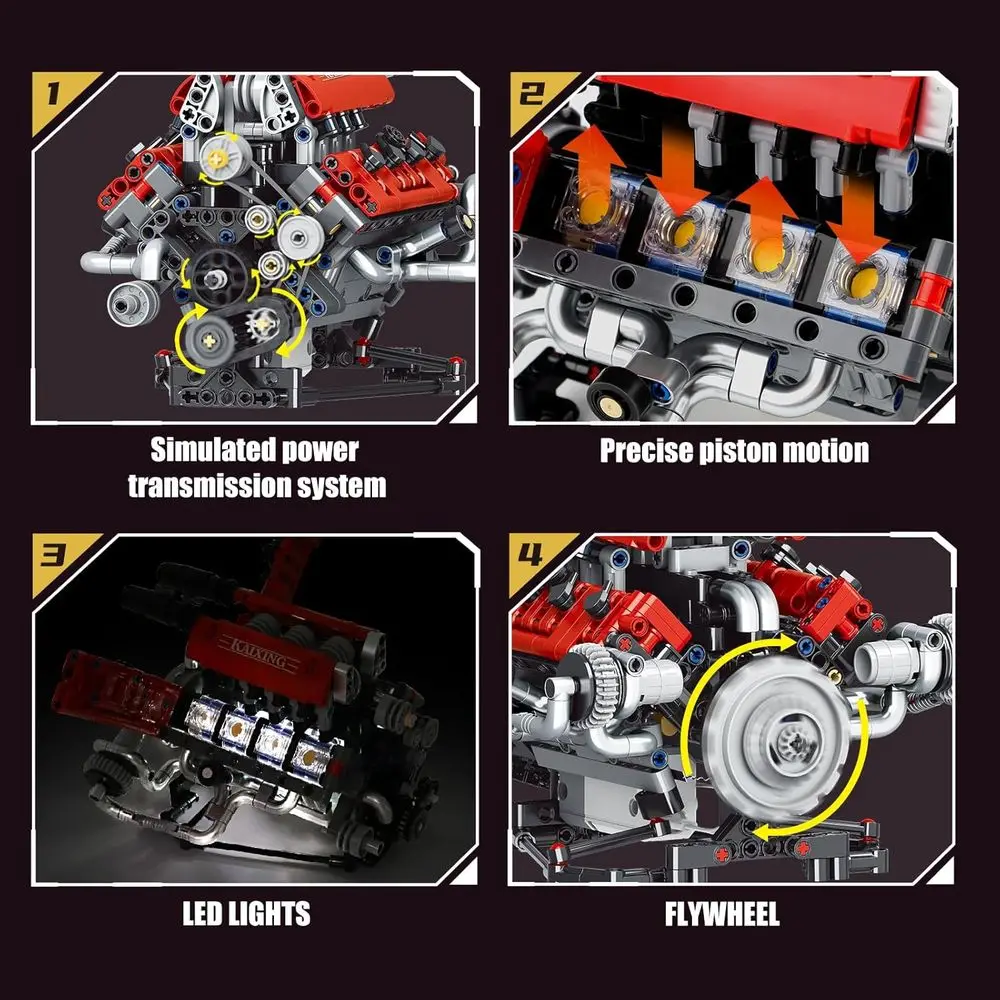 1

Simulated power transmission system

2

Precise piston motion

3

KAIXING

LED LIGHTS

4

FLYWHEEL