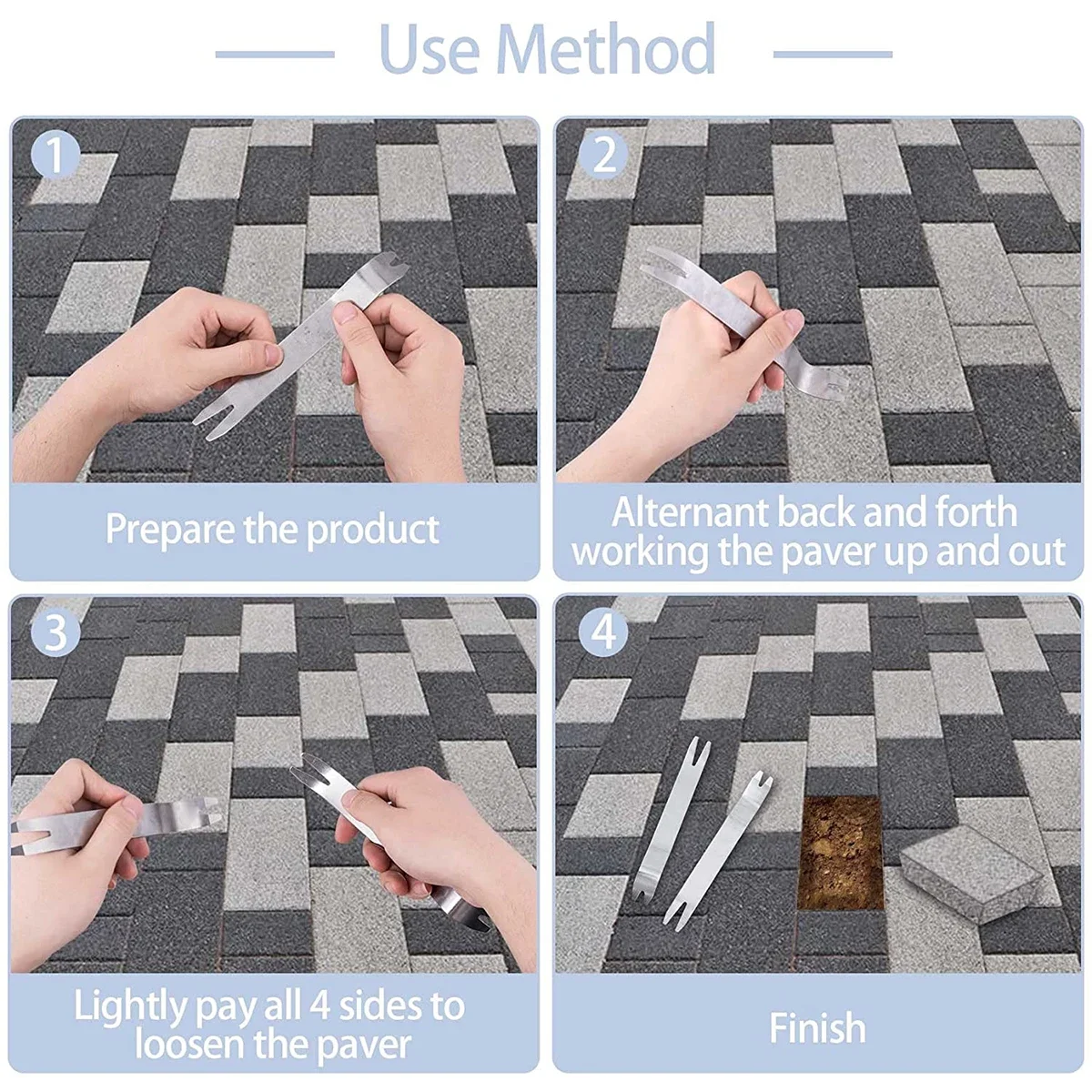 Use Method

1

Prepare the product

2

Alternant back and forth working the paver up and out

3

Lightly pay all 4 sides to loosen the paver

4

Finish