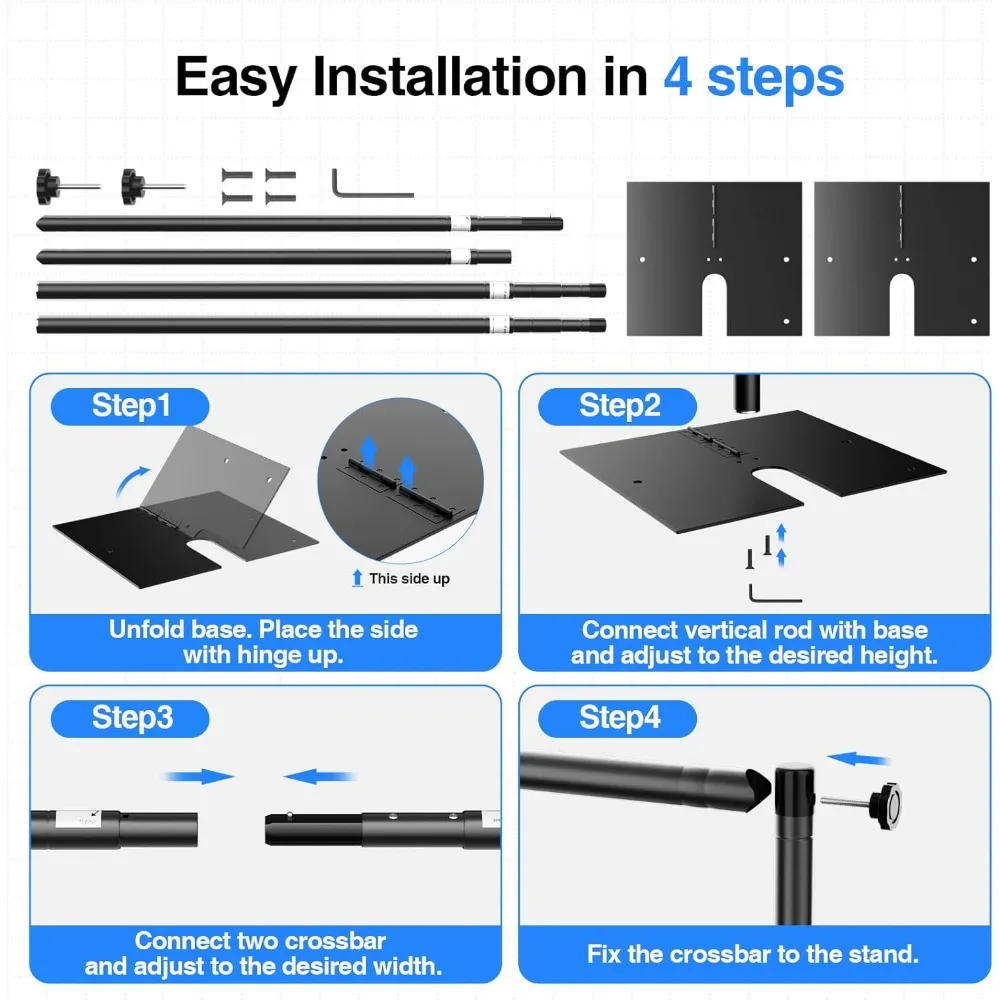 Easy Installation in 4 steps

Step1

This side up

Unfold base. Place the side with hinge up.

Step2

Connect vertical rod with base and adjust to the desired height.

Step3

Connect two crossbar and adjust to the desired width.

Step4

Fix the crossbar to the stand.