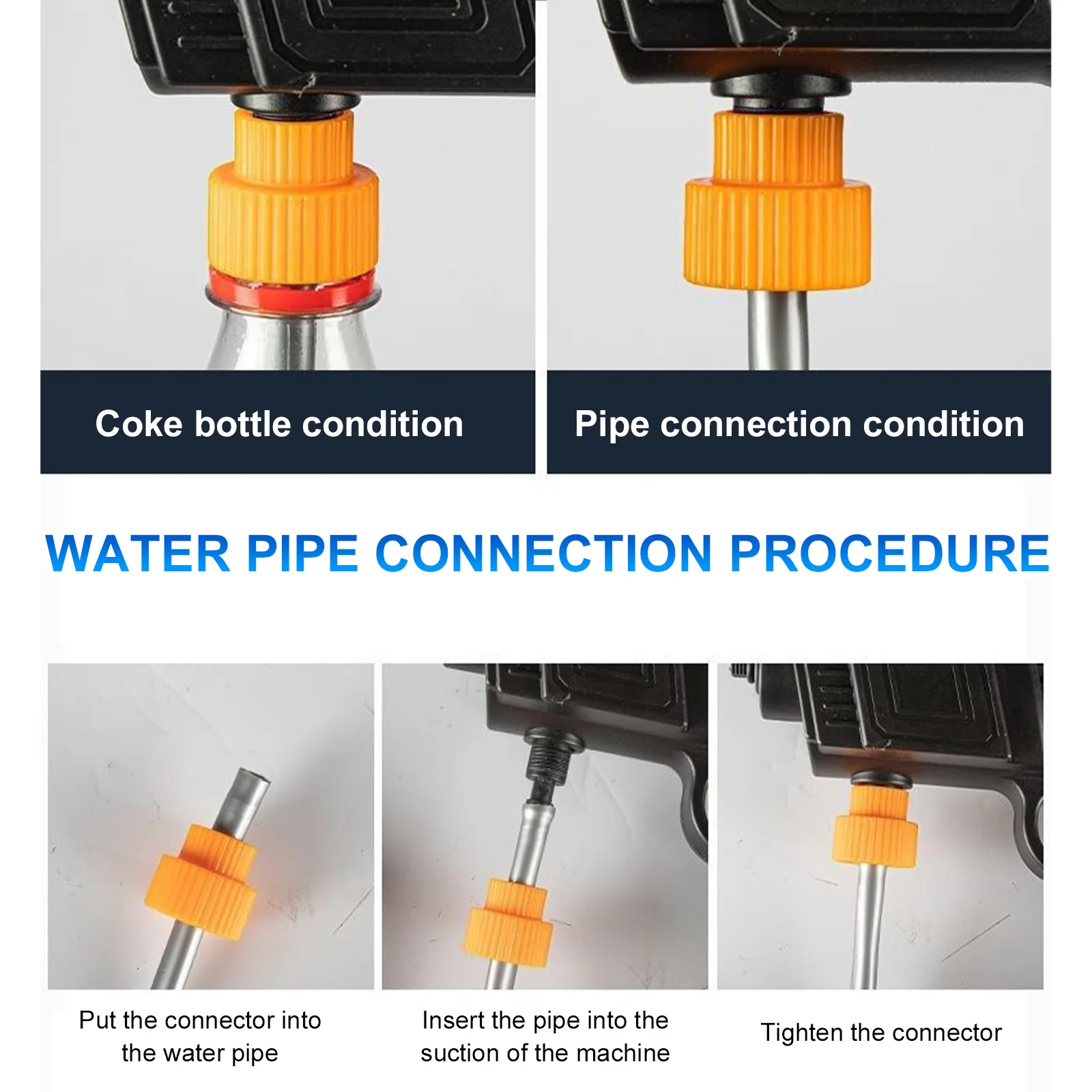 Coke bottle condition

Pipe connection condition

WATER PIPE CONNECTION PROCEDURE

Put the connector into the water pipe

Insert the pipe into the suction of the machine

Tighten the connector