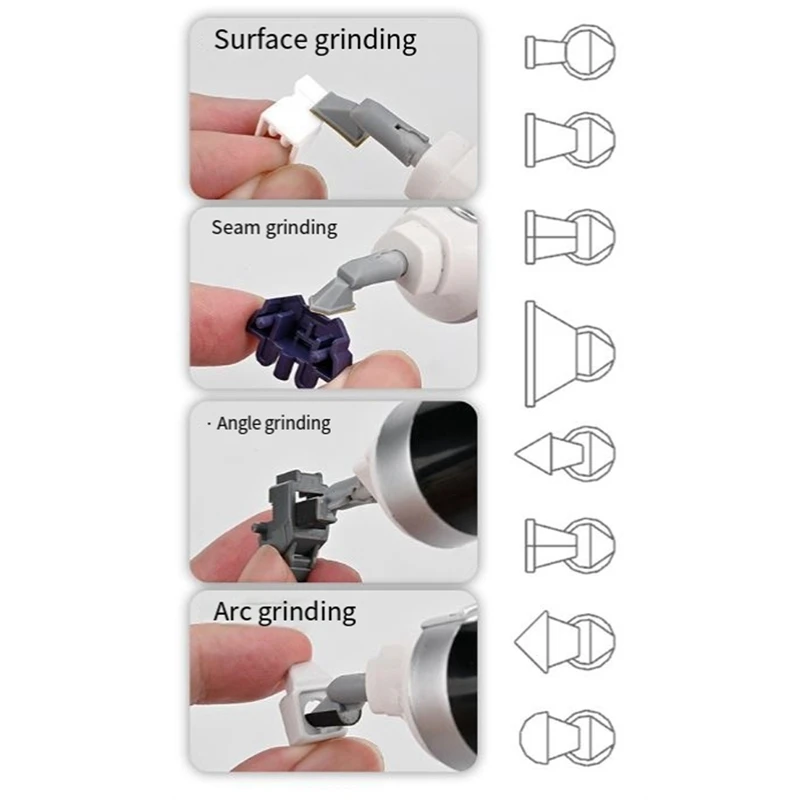 Surface grinding

Seam grinding

· Angle grinding

Arc grinding