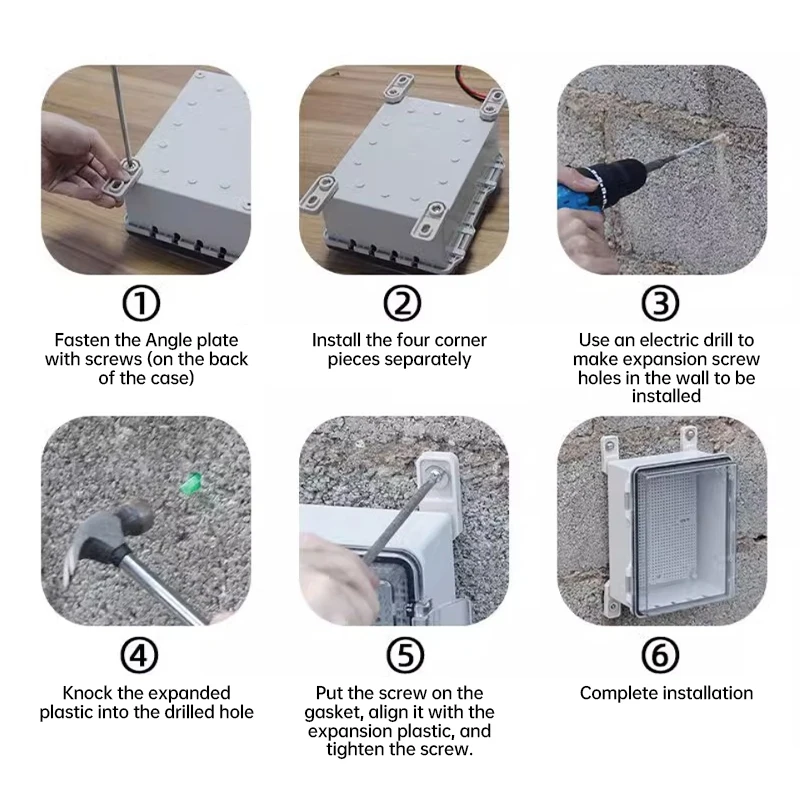 ①
Fasten the Angle plate with screws (on the back of the case)

②
Install the four corner pieces separately

③
Use an electric drill to make expansion screw holes in the wall to be installed

④
Knock the expanded plastic into the drilled hole

⑤
Put the screw on the gasket, align it with the expansion plastic, and tighten the screw.

⑥
Complete installation