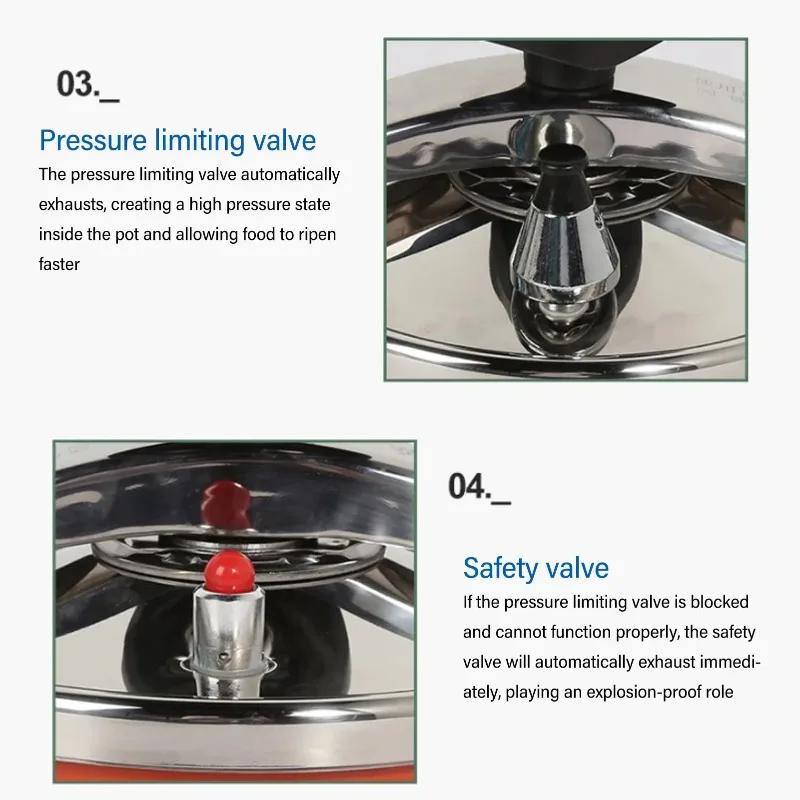 03._

Pressure limiting valve

The pressure limiting valve automatically exhausts, creating a high pressure state inside the pot and allowing food to ripen faster

04._

Safety valve

If the pressure limiting valve is blocked and cannot function properly, the safety valve will automatically exhaust immediately, playing an explosion-proof role