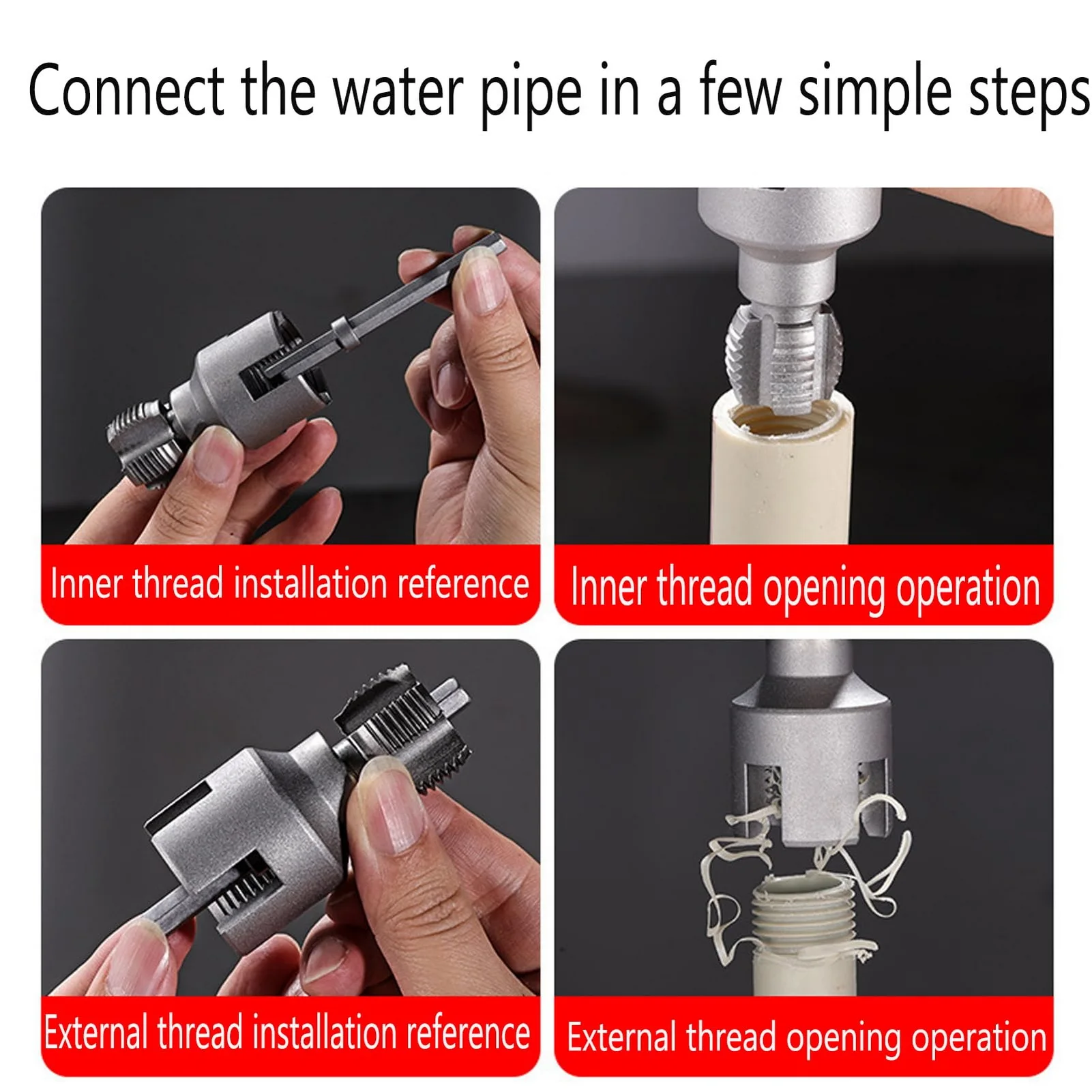 Connect the water pipe in a few simple steps

Inner thread installation reference

Inner thread opening operation

External thread installation reference

External thread opening operation