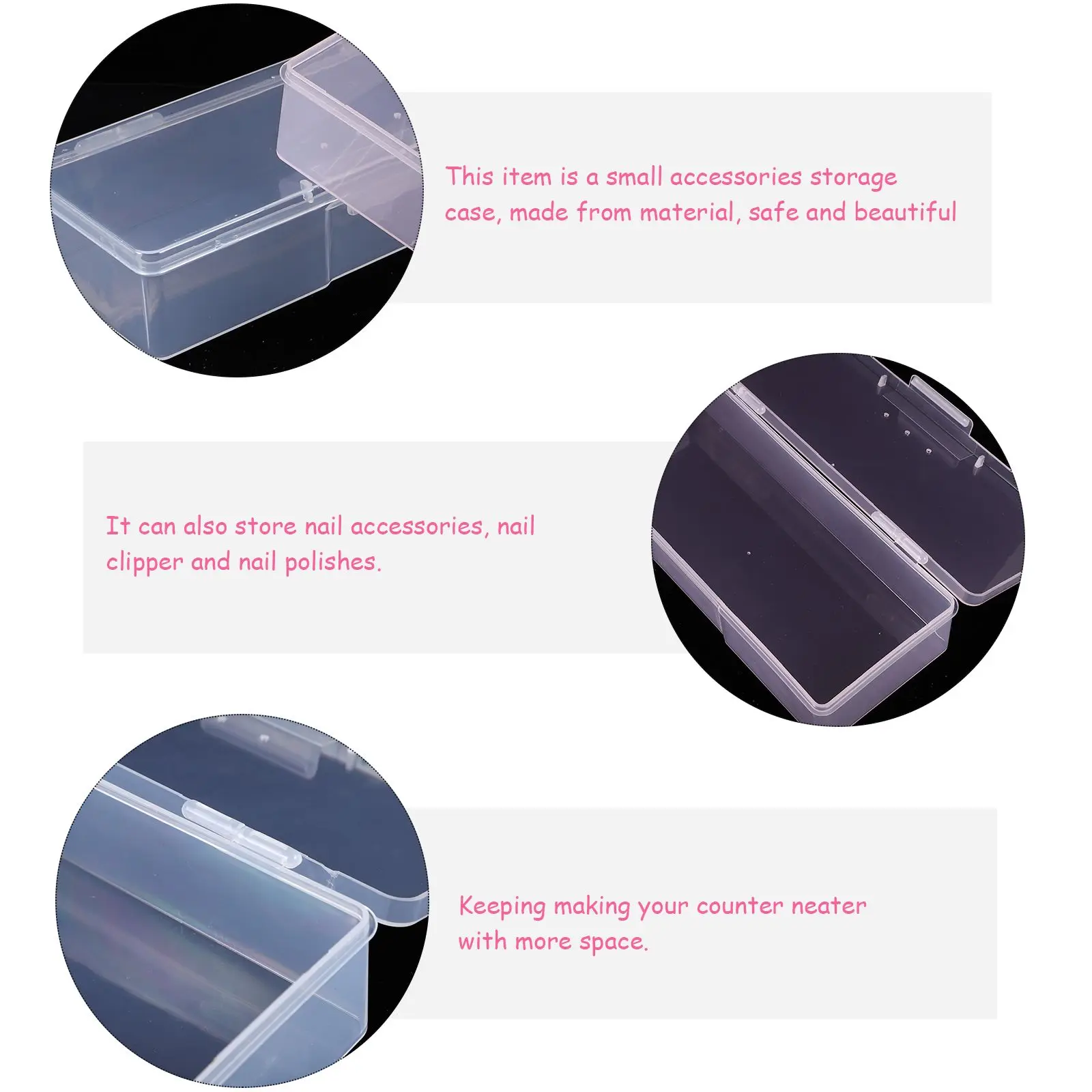 This item is a small accessories storage case, made from material, safe and beautiful

It can also store nail accessories, nail clipper and nail polishes.

Keeping making your counter neater with more space.