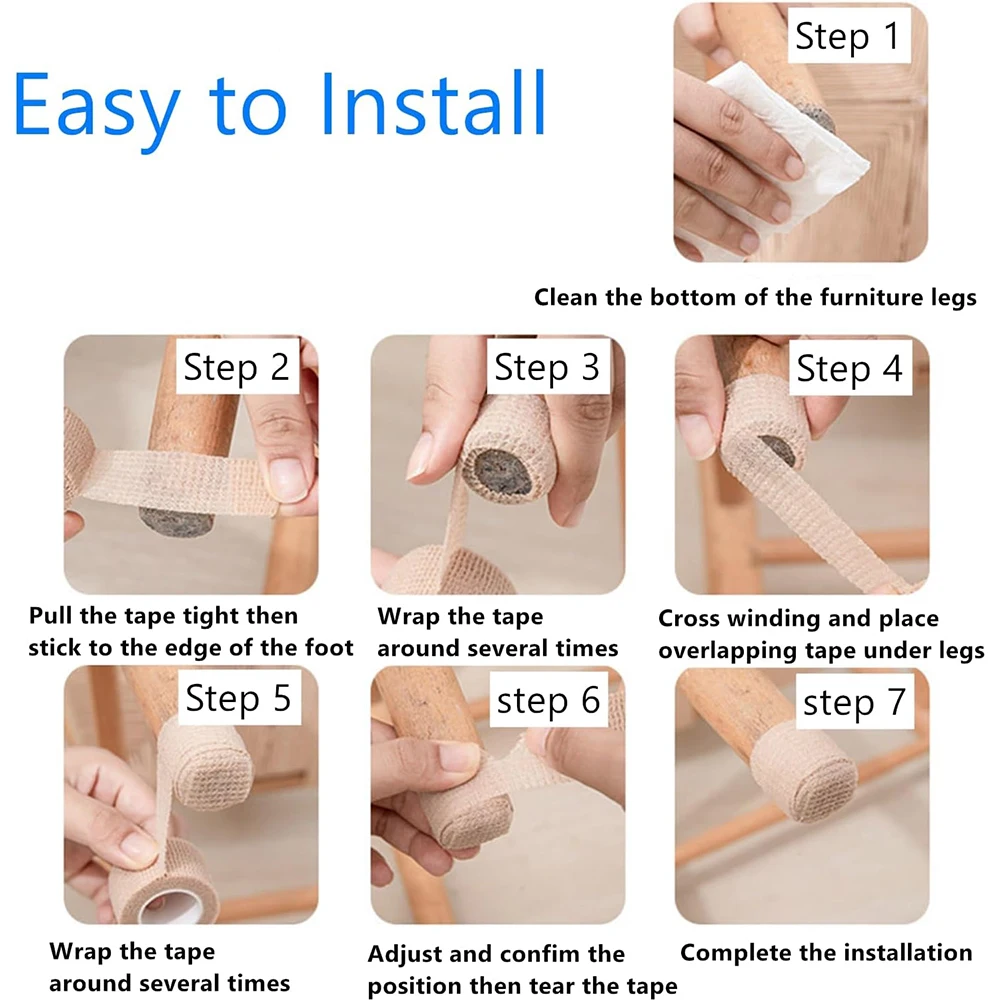 Easy to Install

Step 1

Clean the bottom of the furniture legs

Step 2

Pull the tape tight then stick to the edge of the foot

Step 3

Wrap the tape around several times

Step 4

Cross winding and place overlapping tape under legs

Step 5

Wrap the tape around several times

step 6

Adjust and confim the position then tear the tape

step 7

Complete the installation