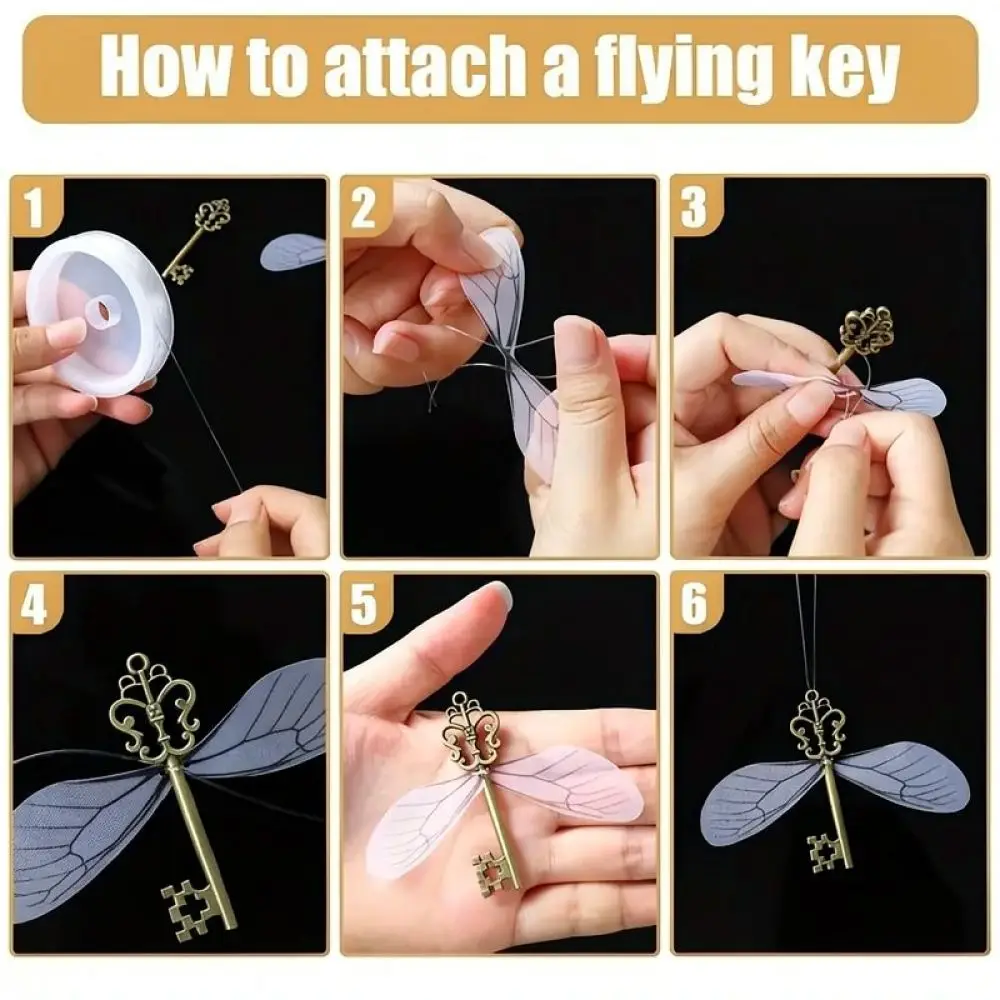 How to attach a flying key

1

2

3

4

5

6