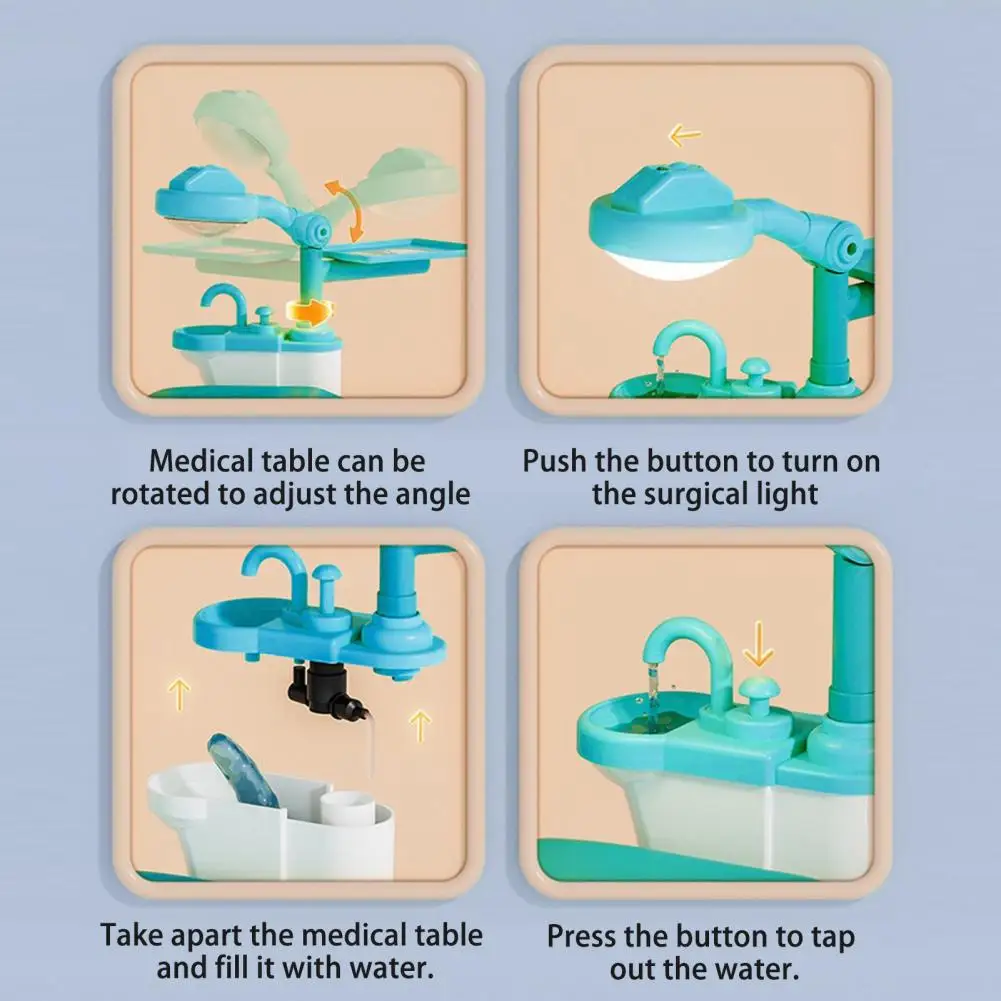 Medical table can be rotated to adjust the angle

Push the button to turn on the surgical light

Take apart the medical table and fill it with water.

Press the button to tap out the water.