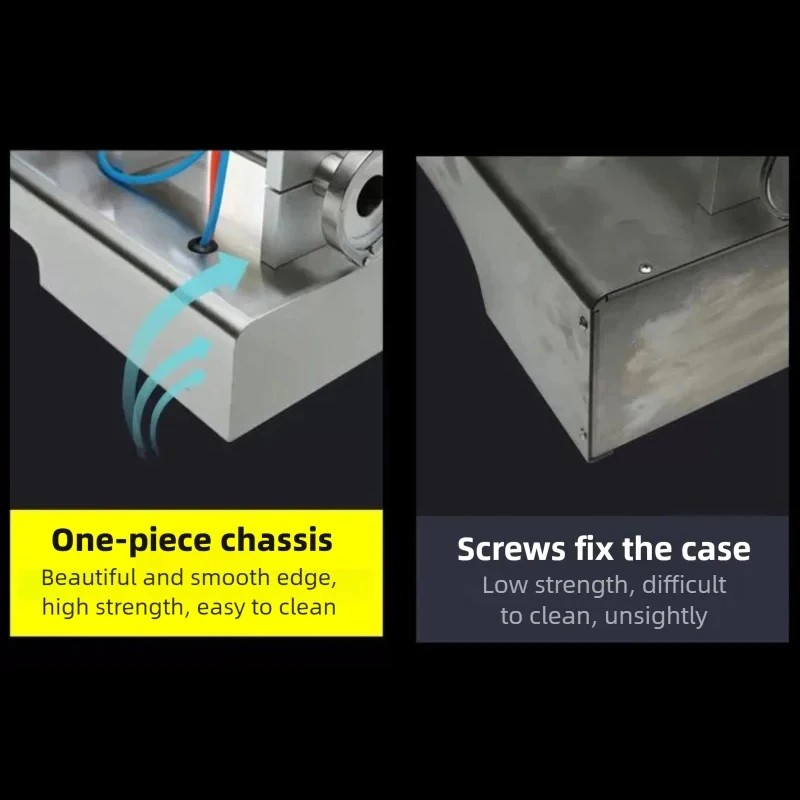 One-piece chassis
Beautiful and smooth edge, high strength, easy to clean

Screws fix the case
Low strength, difficult to clean, unsightly