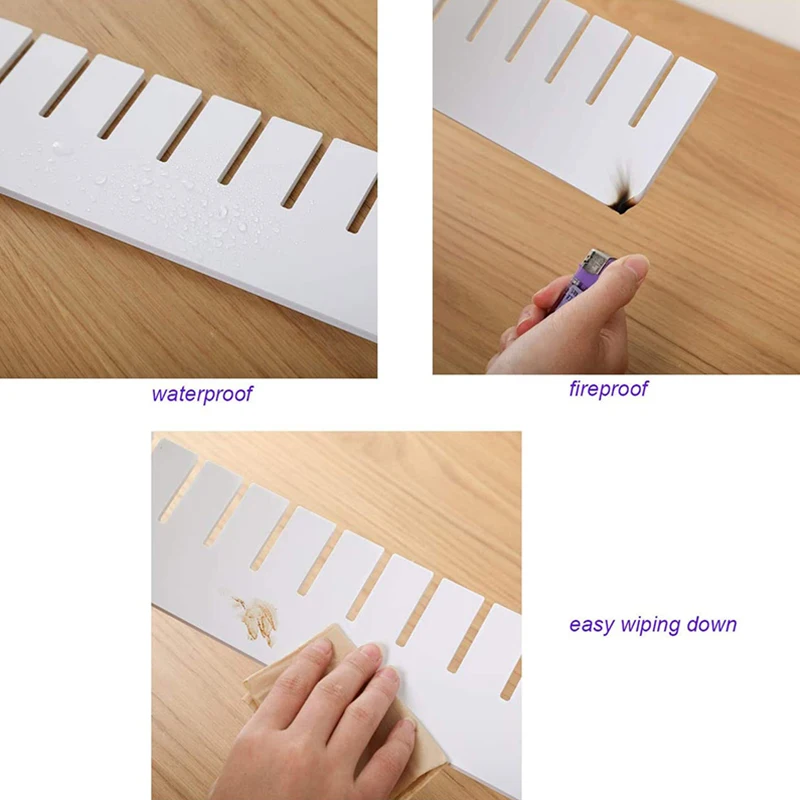 waterproof

fireproof

easy wiping down