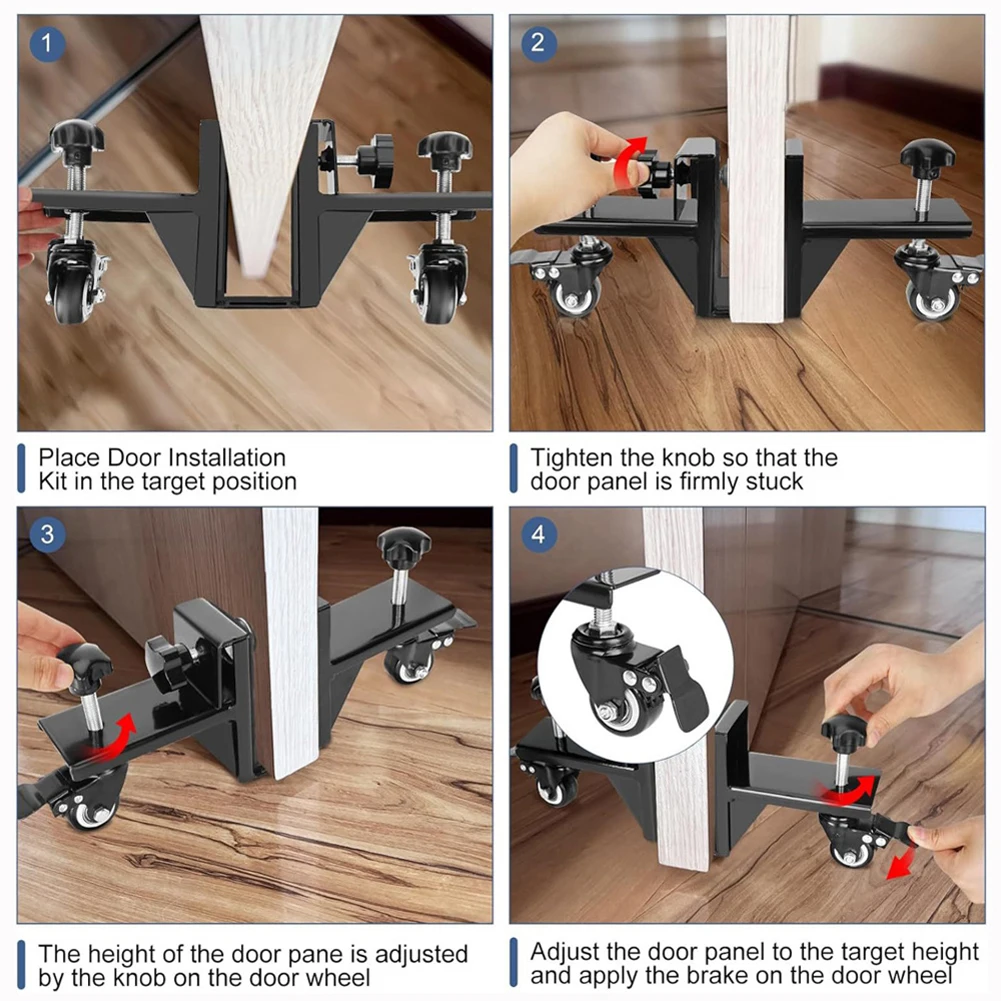 1

Place Door Installation Kit in the target position

2

Tighten the knob so that the door panel is firmly stuck

3

The height of the door pane is adjusted by the knob on the door wheel

4

Adjust the door panel to the target height and apply the brake on the door wheel