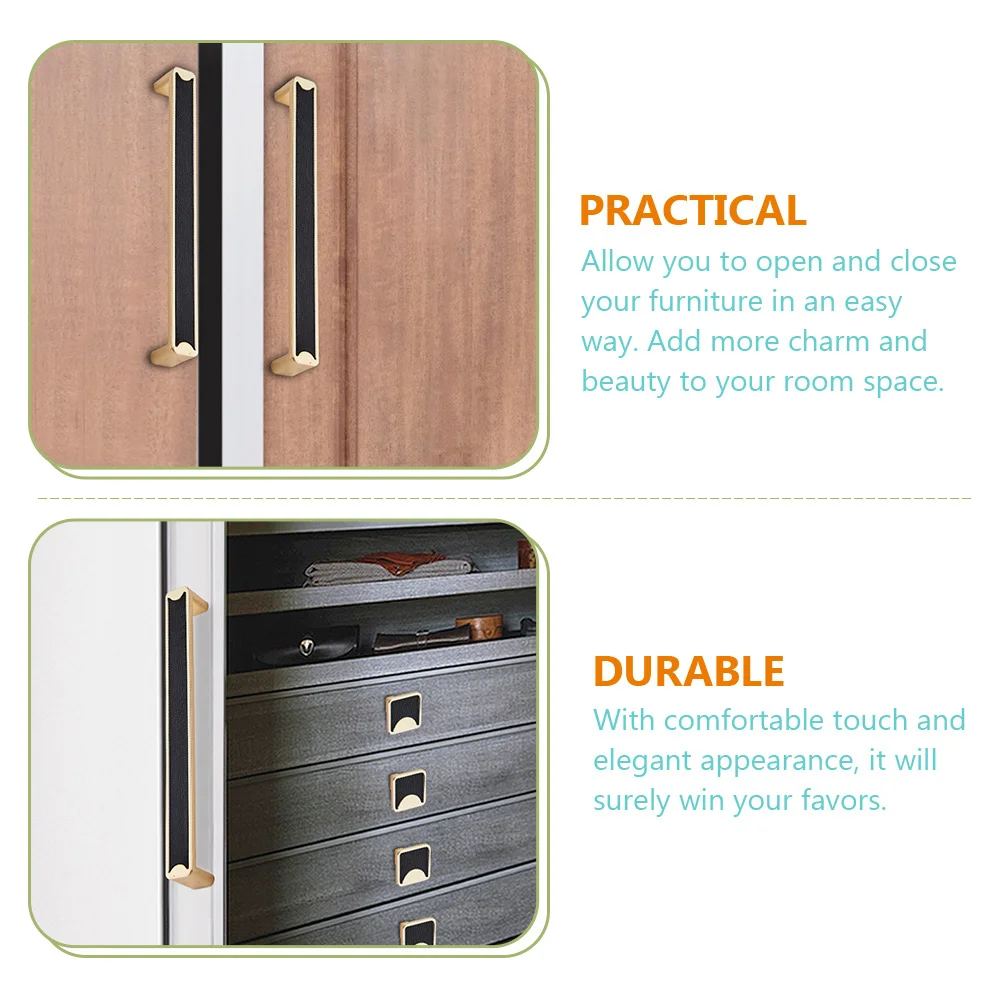 PRACTICAL
Allow you to open and close your furniture in an easy way. Add more charm and beauty to your room space.

DURABLE
With comfortable touch and elegant appearance, it will surely win your favors.