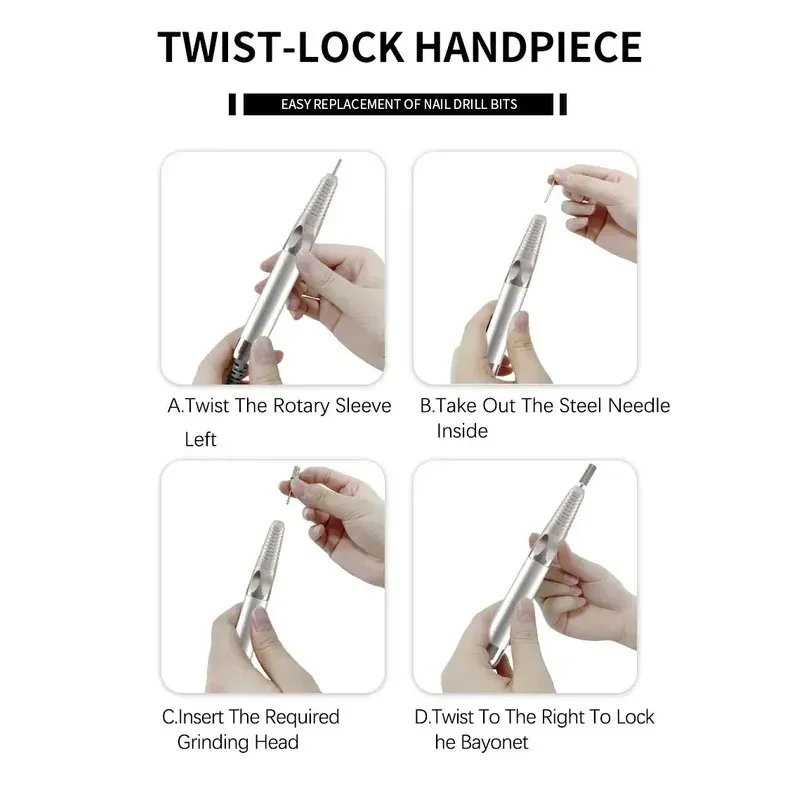 TWIST-LOCK HANDPIECE

EASY REPLACEMENT OF NAIL DRILL BITS

A.Twist The Rotary Sleeve Left

B.Take Out The Steel Needle Inside

C.Insert The Required Grinding Head

D.Twist To The Right To Lock he Bayonet