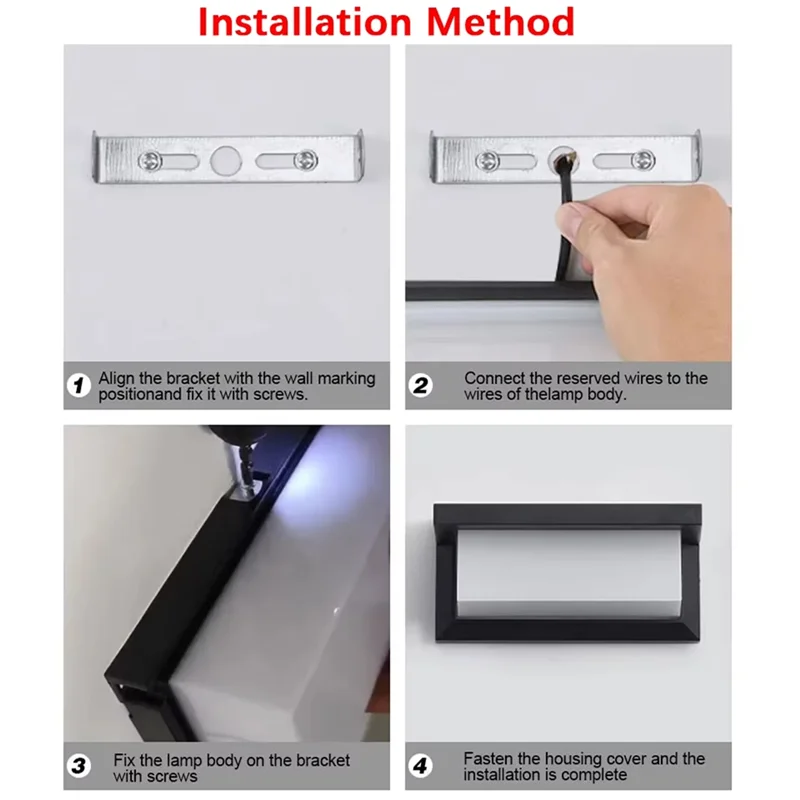 Installation Method

1 Align the bracket with the wall marking positionand fix it with screws.

2 Connect the reserved wires to the wires of thelamp body.

3 Fix the lamp body on the bracket with screws

4 Fasten the housing cover and the installation is complete