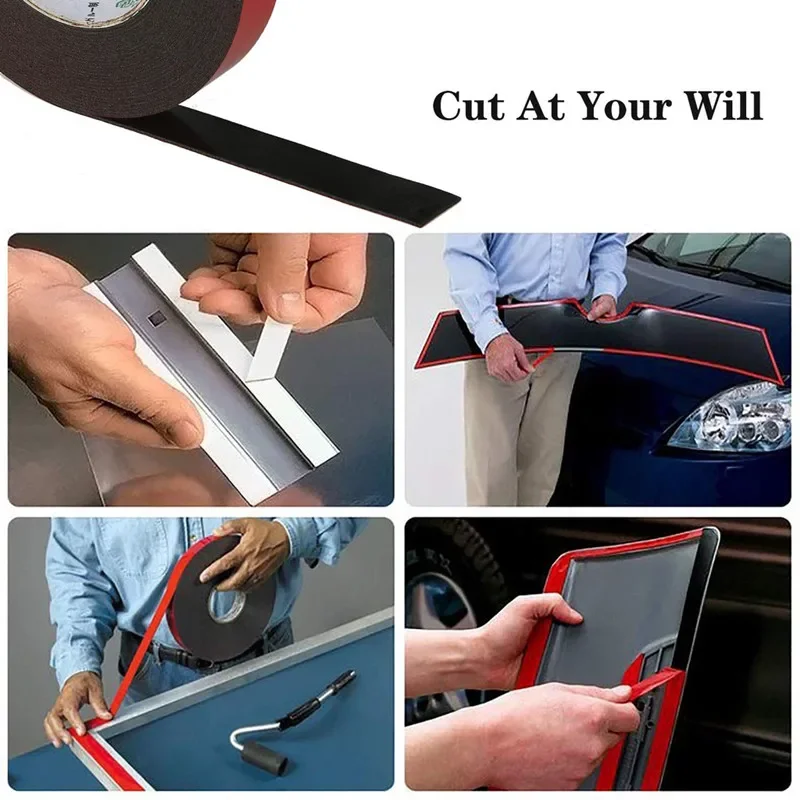 Cut At Your Will