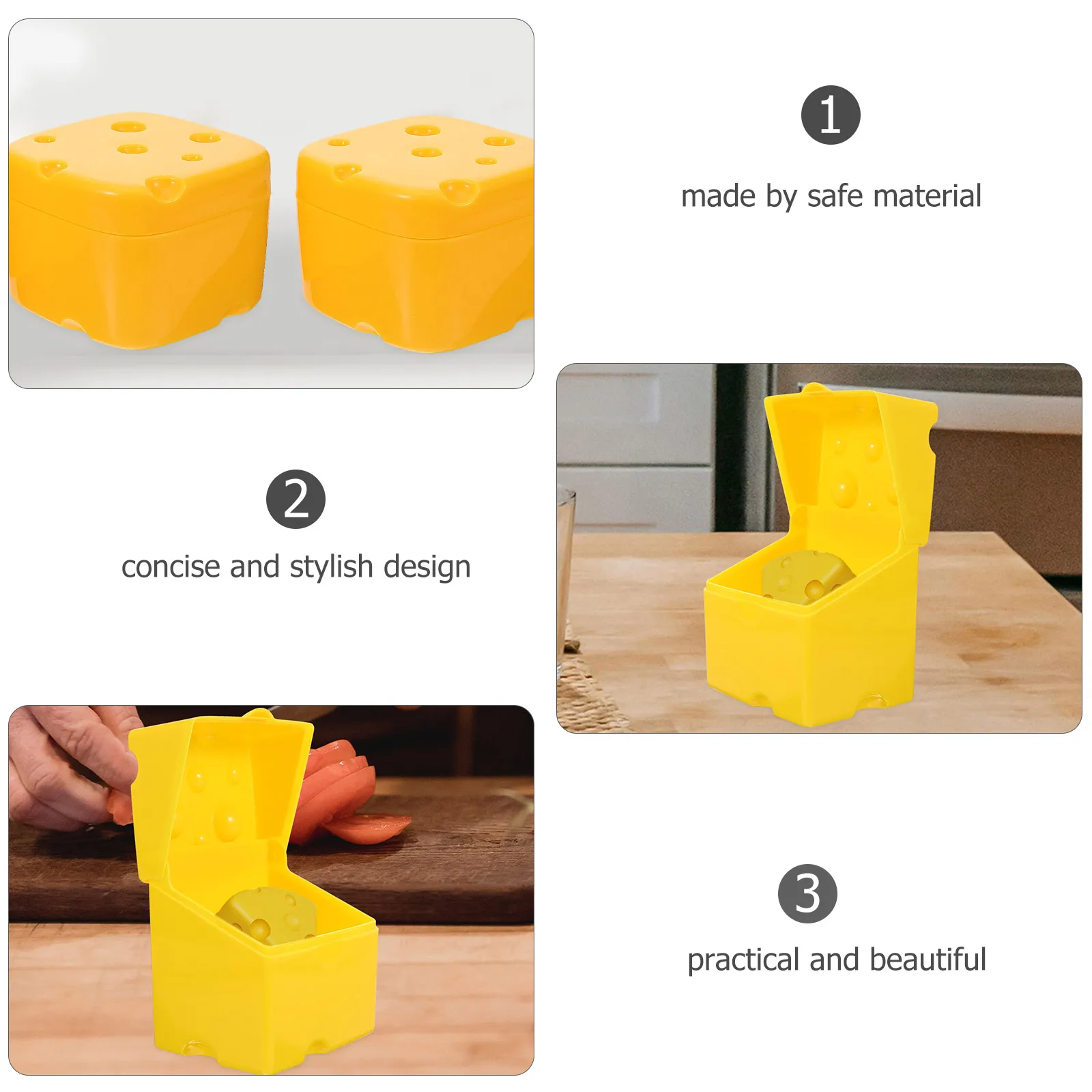 1
made by safe material

2
concise and stylish design

3
practical and beautiful