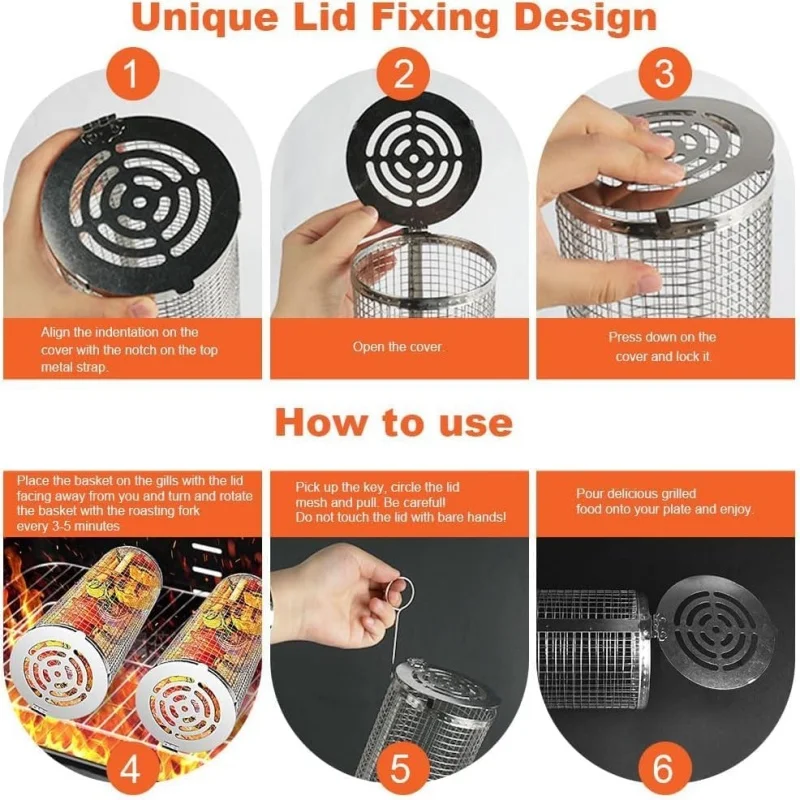 Unique Lid Fixing Design

1

Align the indentation on the cover with the notch on the top metal strap.

2

Open the cover.

3

Press down on the cover and lock it.

How to use

Place the basket on the gills with the lid facing away from you and turn and rotate the basket with the roasting fork every 3-5 minutes

4

Pick up the key, circle the lid mesh and pull. Be careful! Do not touch the lid with bare hands!

5

Pour delicious grilled food onto your plate and enjoy.

6