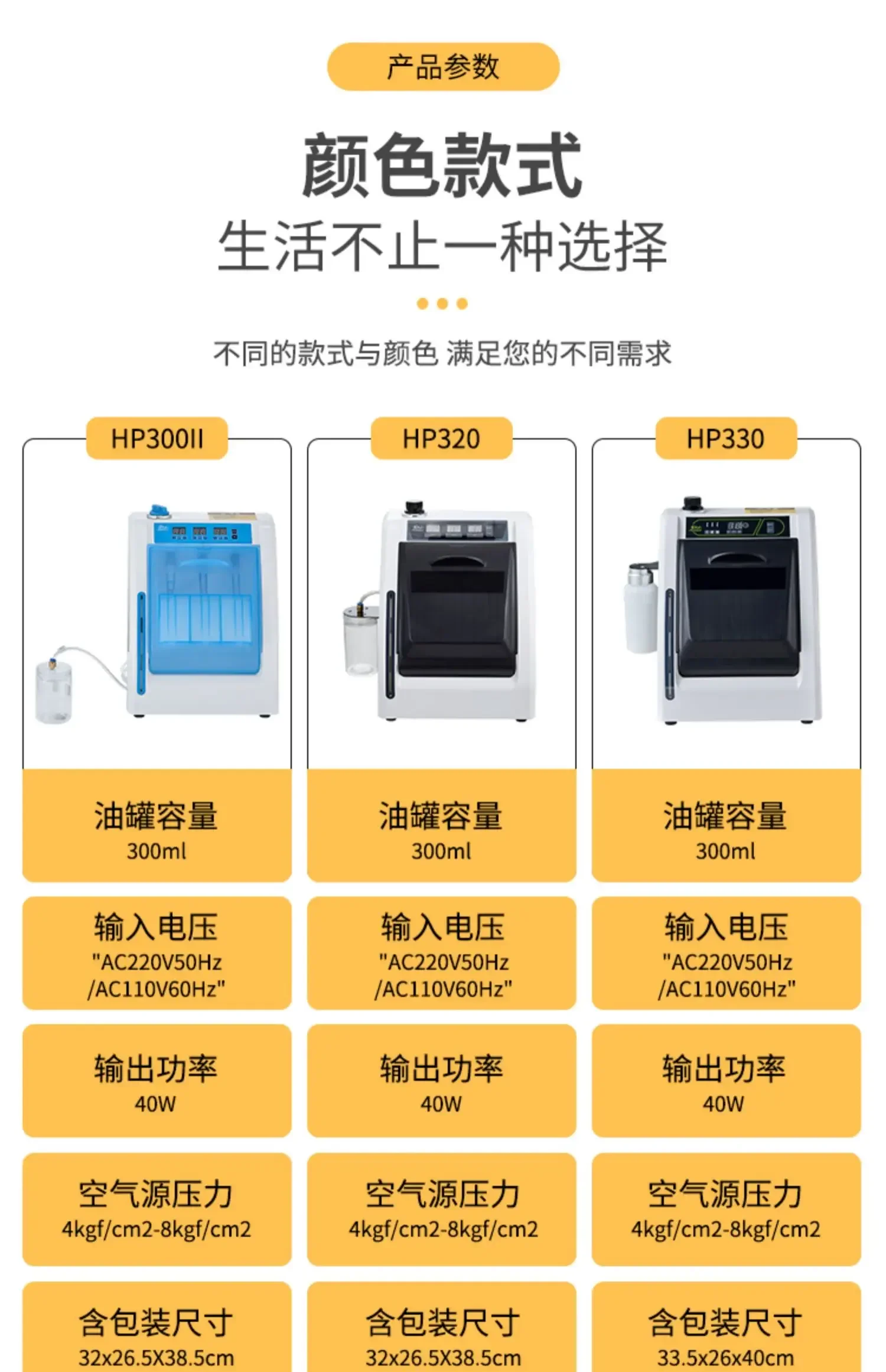 产品参数

颜色款式
生活不止一种选择

不同的款式与颜色 满足您的不同需求

HP300II

油罐容量
300ml

输入电压
"AC220V50Hz /AC110V60Hz"

输出功率
40W

空气源压力
4kgf/cm2-8kgf/cm2

含包装尺寸
32x26.5X38.5cm

HP320

油罐容量
300ml

输入电压
"AC220V50Hz /AC110V60Hz"

输出功率
40W

空气源压力
4kgf/cm2-8kgf/cm2

含包装尺寸
32x26.5X38.5cm

HP330

油罐容量
300ml

输入电压
"AC220V50Hz /AC110V60Hz"

输出功率
40W

空气源压力
4kgf/cm2-8kgf/cm2

含包装尺寸
33.5x26x40cm