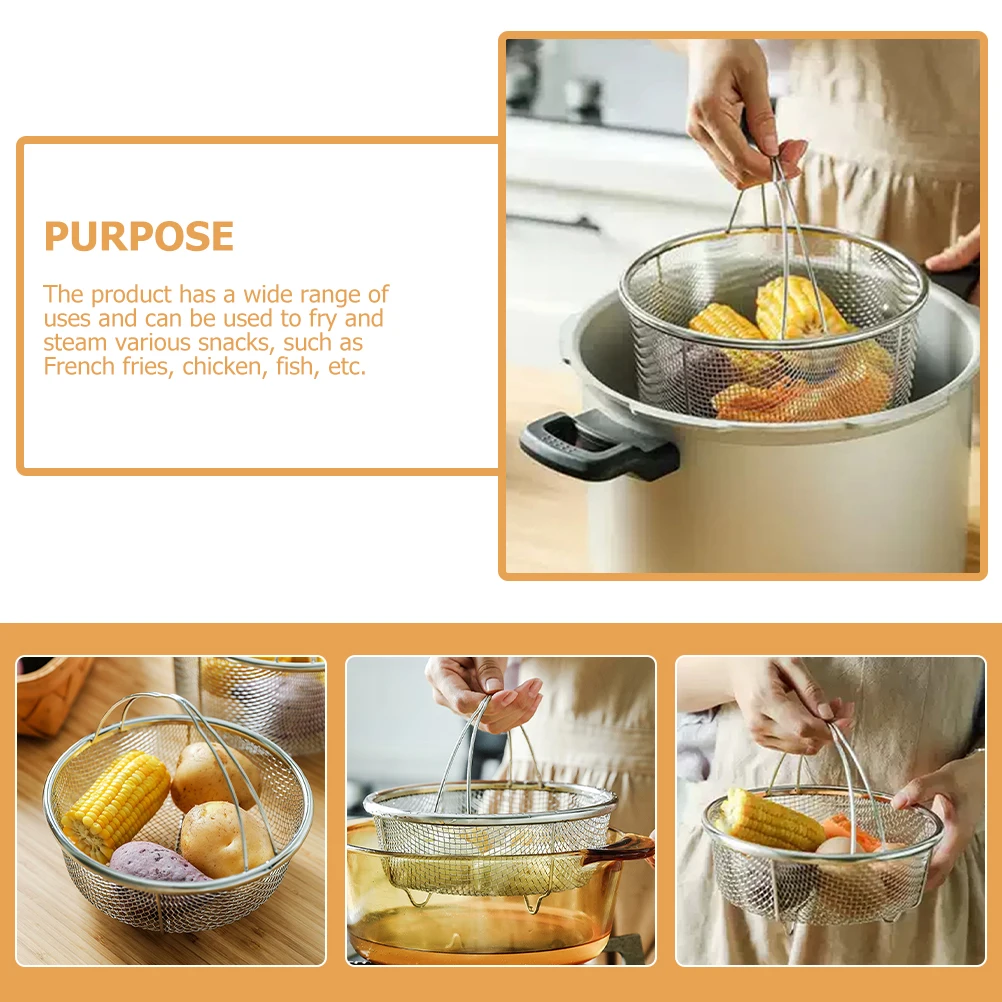 PURPOSE

The product has a wide range of uses and can be used to fry and steam various snacks, such as French fries, chicken, fish, etc.