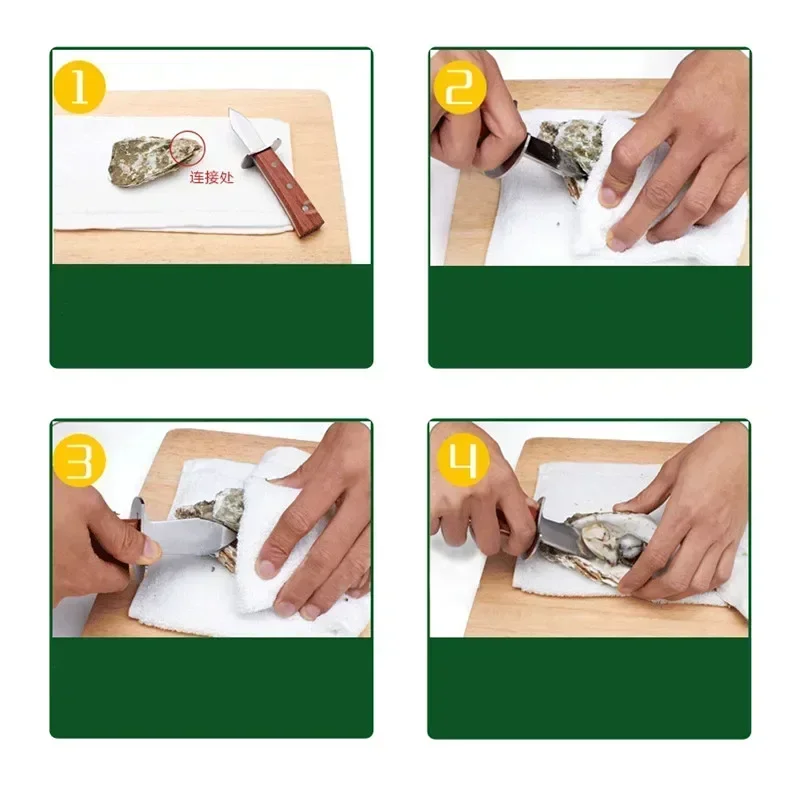 1
连接处

2

3

4