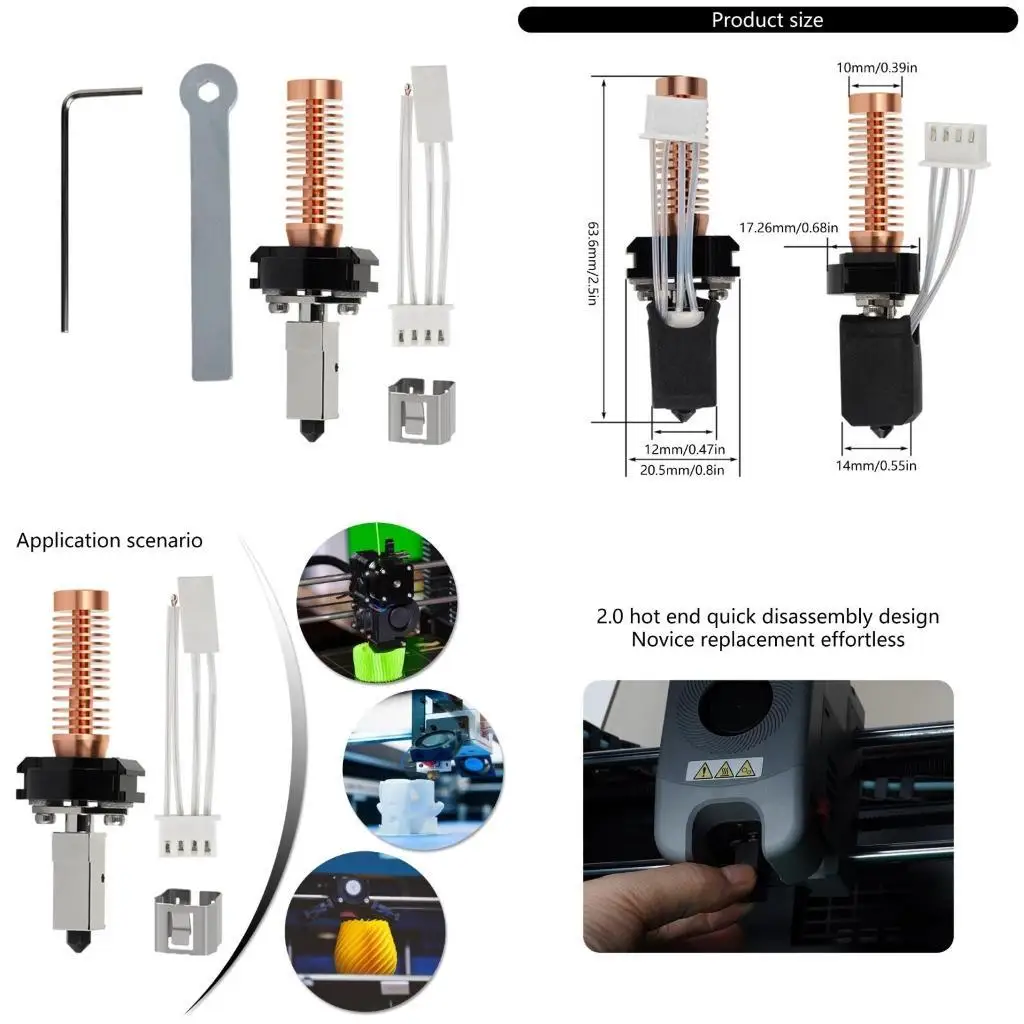 Product size

10mm/0.39in

63.6mm/2.5in

17.26mm/0.68in

12mm/0.47in

20.5mm/0.8in

14mm/0.55in

Application scenario

2.0 hot end quick disassembly design
Novice replacement effortless