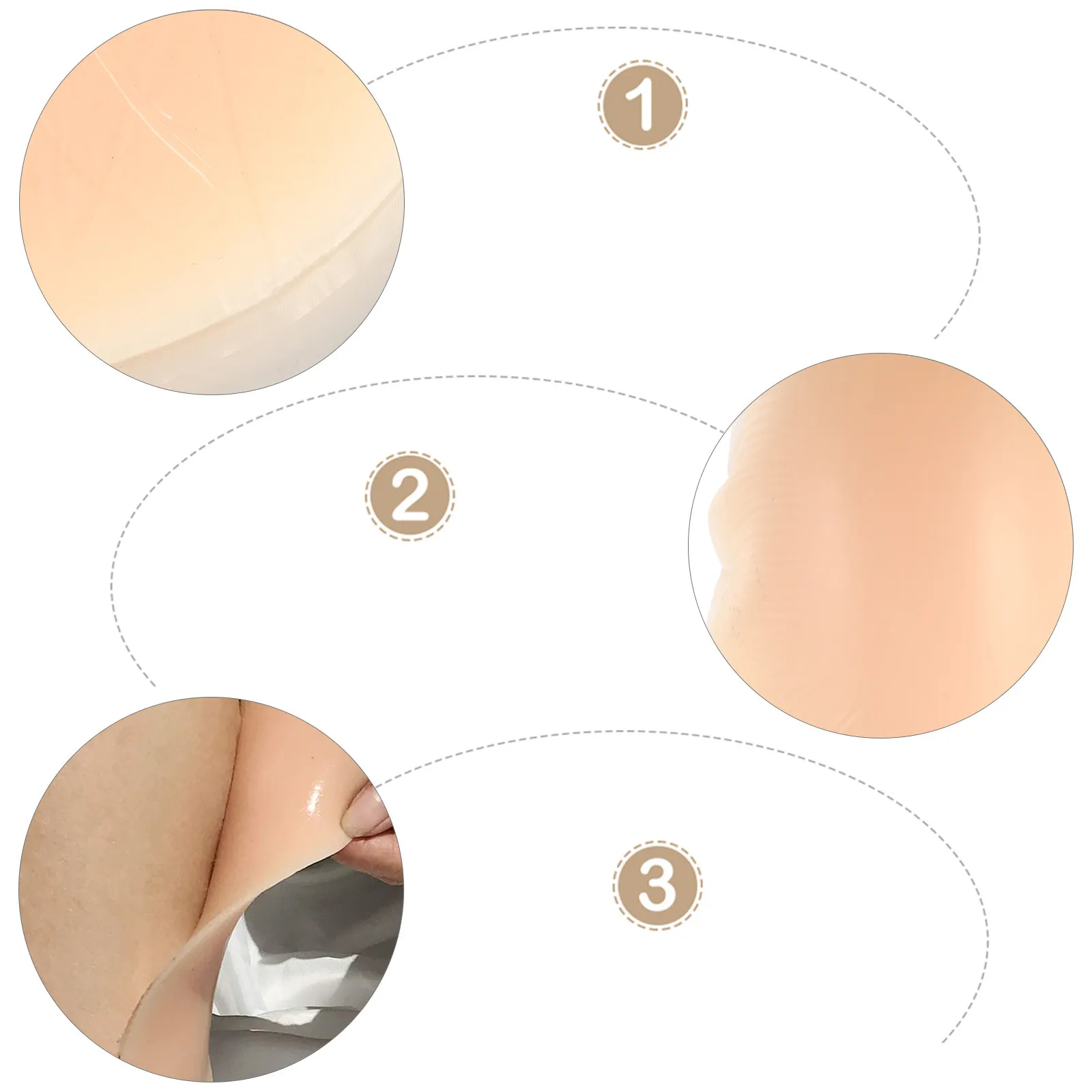 1

2

3