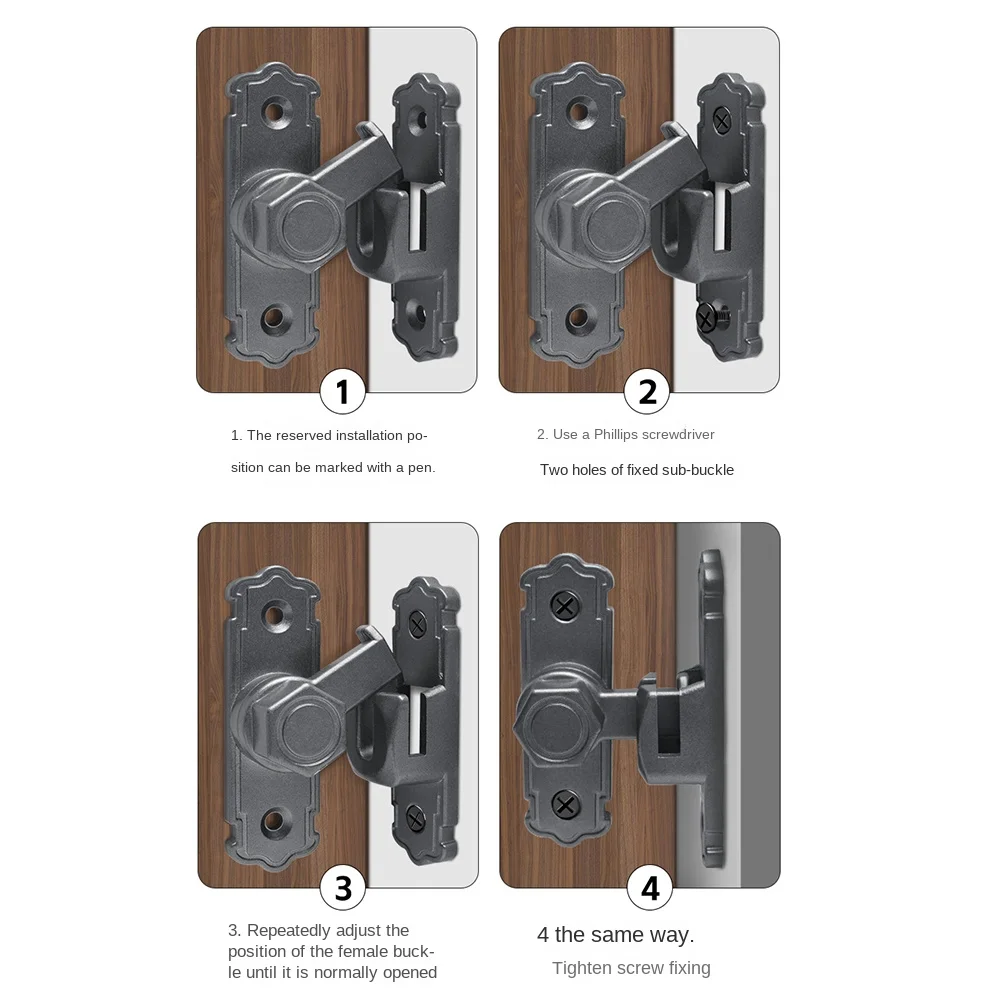 1

1. The reserved installation position can be marked with a pen.

2

2. Use a Phillips screwdriver

Two holes of fixed sub-buckle

3

3. Repeatedly adjust the position of the female buckle until it is normally opened

4

4 the same way.

Tighten screw fixing