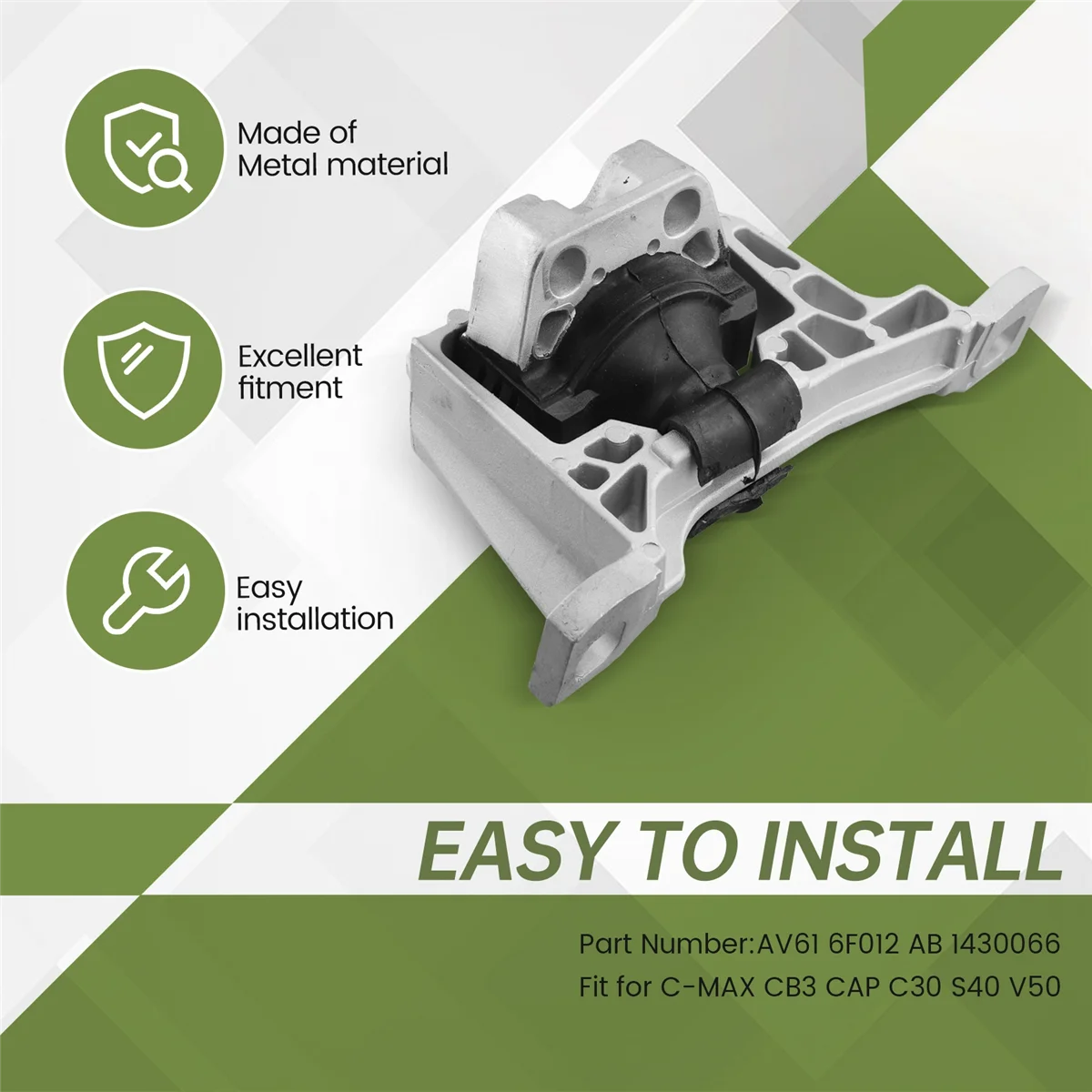 Made of Metal material

Excellent fitment

Easy installation

EASY TO INSTALL

Part Number:AV61 6F012 AB 1430066
Fit for C-MAX CB3 CAP C30 S40 V50