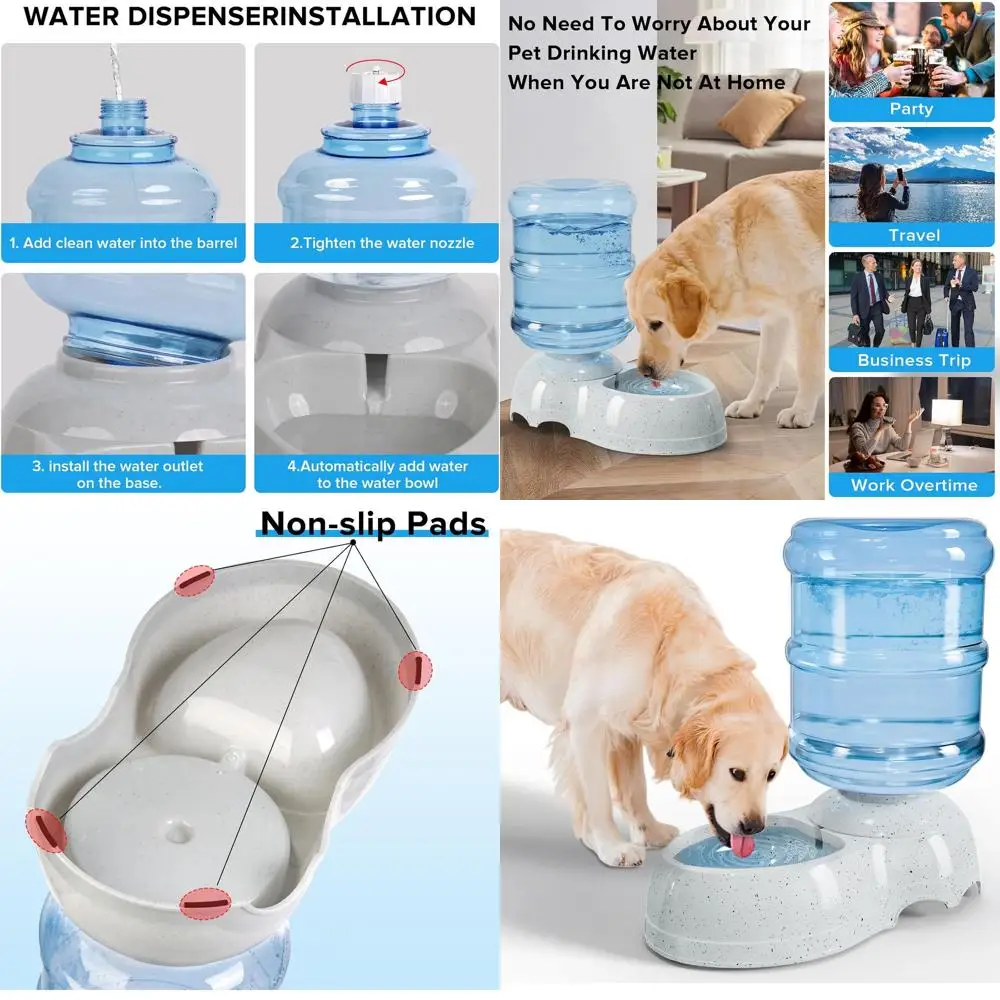 WATER DISPENSERINSTALLATION

1. Add clean water into the barrel

2.Tighten the water nozzle

3. install the water outlet on the base.

4.Automatically add water to the water bowl

No Need To Worry About Your Pet Drinking Water When You Are Not At Home

Party

Travel

Business Trip

Work Overtime

Non-slip Pads