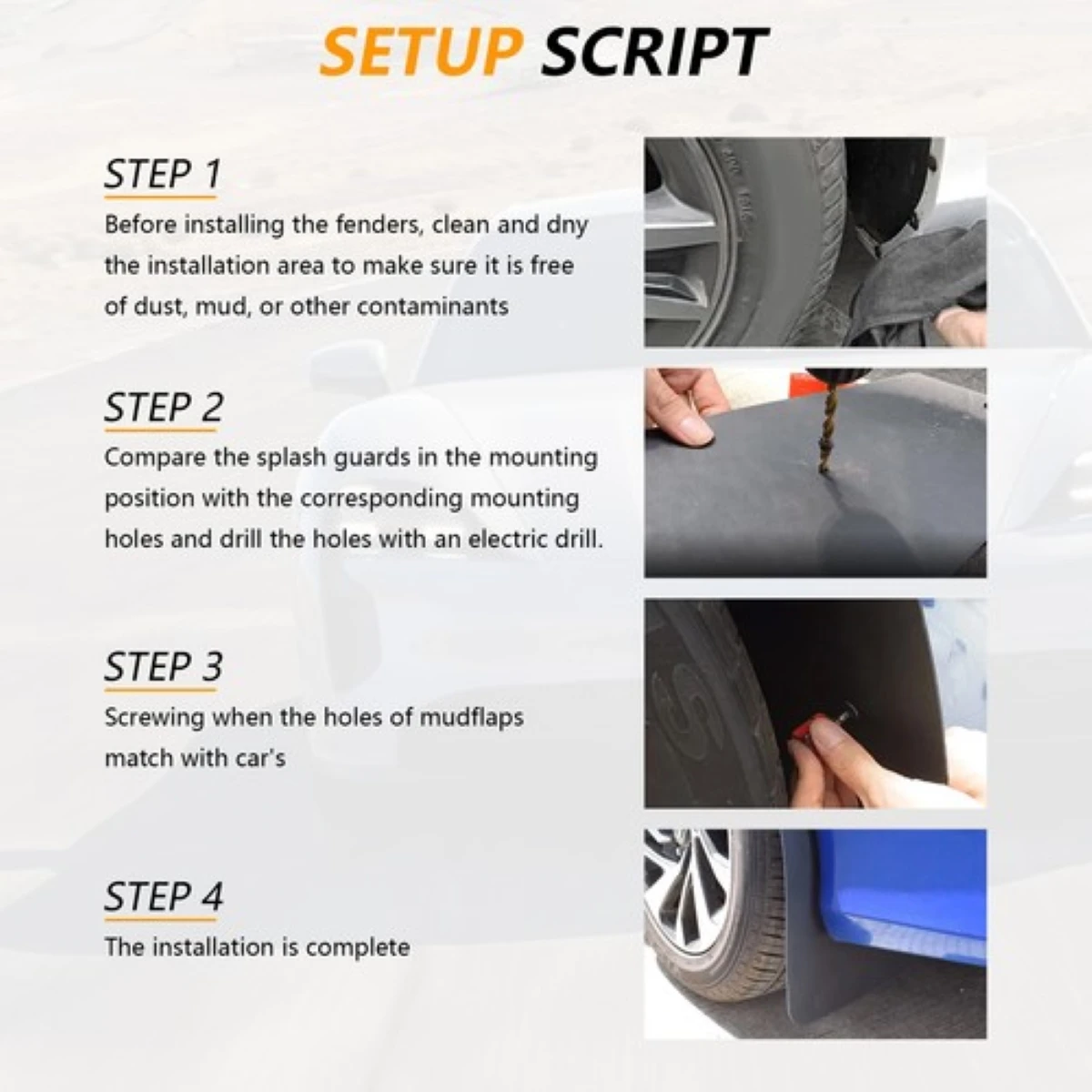 SETUP SCRIPT

STEP 1

Before installing the fenders, clean and dny the installation area to make sure it is free of dust, mud, or other contaminants

STEP 2

Compare the splash guards in the mounting position with the corresponding mounting holes and drill the holes with an electric drill.

STEP 3

Screwing when the holes of mudflaps match with car's

STEP 4

The installation is complete