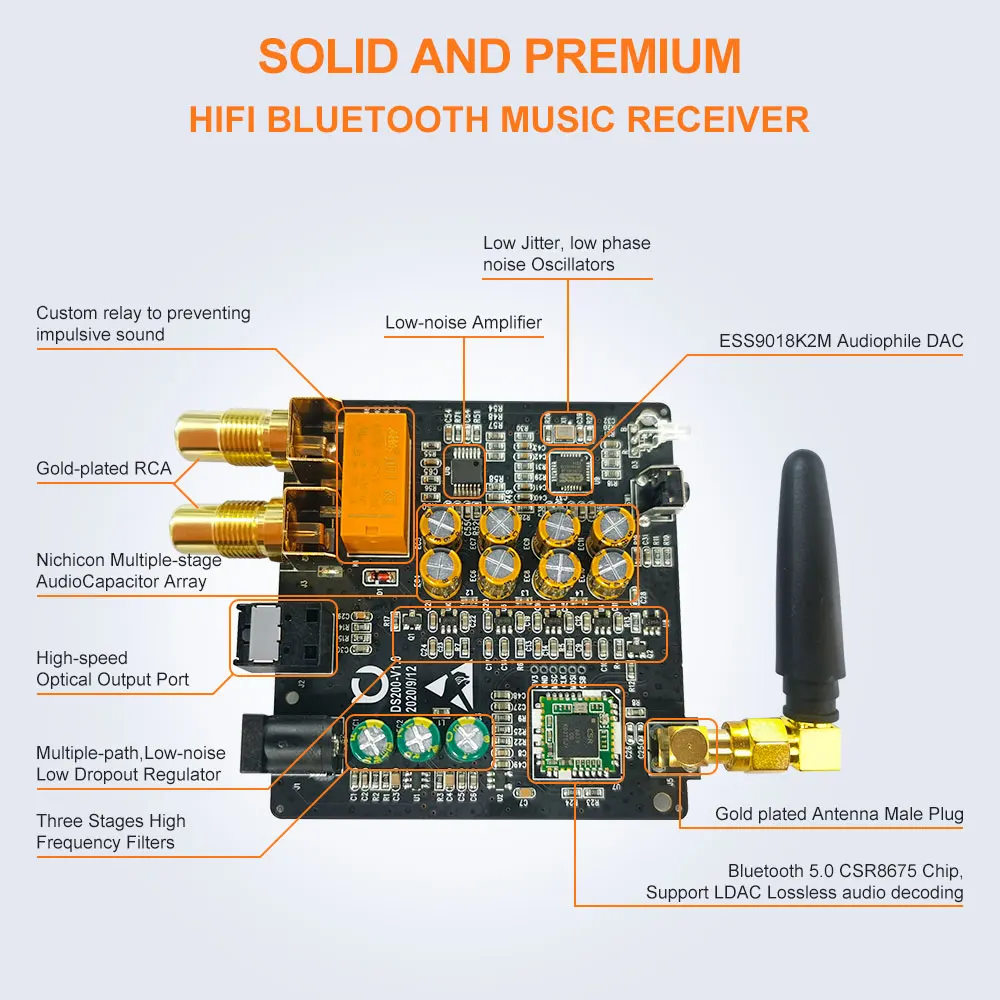 SOLID AND PREMIUM
HIFI BLUETOOTH MUSIC RECEIVER

Low Jitter, low phase noise Oscillators

Custom relay to preventing impulsive sound

Low-noise Amplifier

ESS9018K2M Audiophile DAC

Gold-plated RCA

Nichicon Multiple-stage AudioCapacitor Array

High-speed Optical Output Port

DS200-V1.0
2020/9/12

Multiple-path,Low-noise Low Dropout Regulator

Three Stages High Frequency Filters

Gold plated Antenna Male Plug

Bluetooth 5.0 CSR8675 Chip, Support LDAC Lossless audio decoding