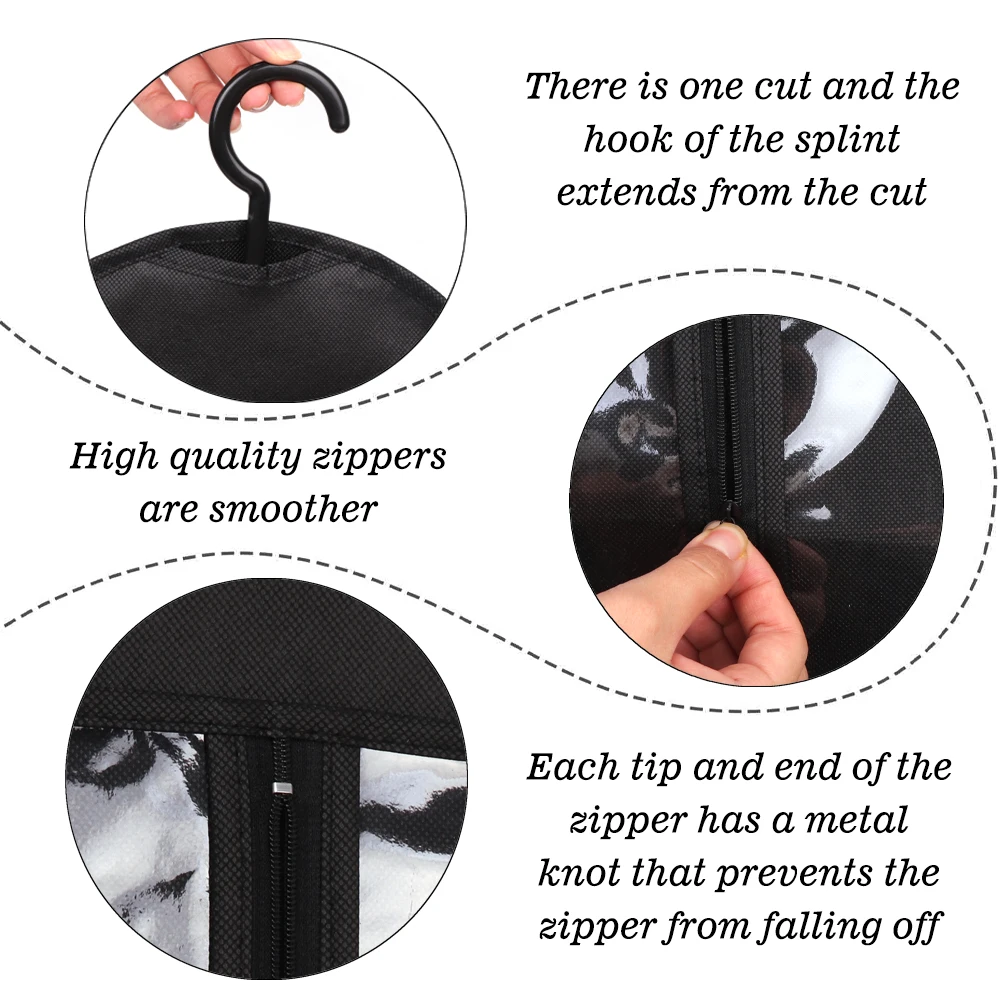 There is one cut and the hook of the splint extends from the cut

High quality zippers are smoother

Each tip and end of the zipper has a metal knot that prevents the zipper from falling off