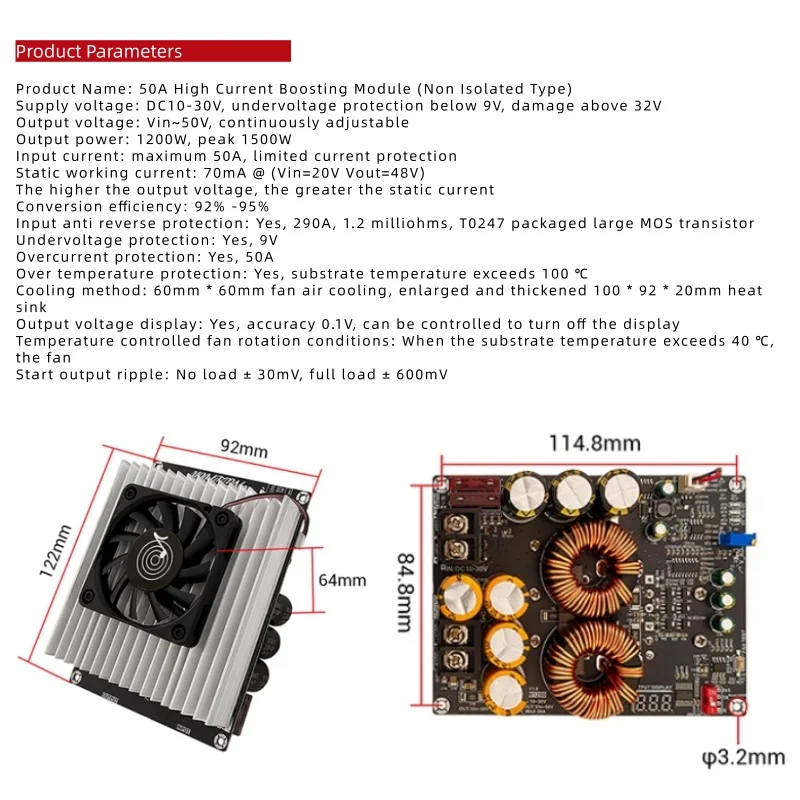 Product Parameters

Product Name: 50A High Current Boosting Module (Non Isolated Type)
Supply voltage: DC10-30V, undervoltage protection below 9V, damage above 32V
Output voltage: Vin~50V, continuously adjustable
Output power: 1200W, peak 1500W
Input current: maximum 50A, limited current protection
Static working current: 70mA @ (Vin=20V Vout=48V)
The higher the output voltage, the greater the static current
Conversion efficiency: 92% -95%
Input anti reverse protection: Yes, 290A, 1.2 milliohms, T0247 packaged large MOS transistor
Undervoltage protection: Yes, 9V
Overcurrent protection: Yes, 50A
Over temperature protection: Yes, substrate temperature exceeds 100 ℃
Cooling method: 60mm * 60mm fan air cooling, enlarged and thickened 100 * 92 * 20mm heat sink
Output voltage display: Yes, accuracy 0.1V, can be controlled to turn off the display
Temperature controlled fan rotation conditions: When the substrate temperature exceeds 40 ℃, the fan
Start output ripple: No load ± 30mV, full load ± 600mV

92mm
122mm
64mm
114.8mm
84.8mm
IN:DC10-30V
φ3.2mm