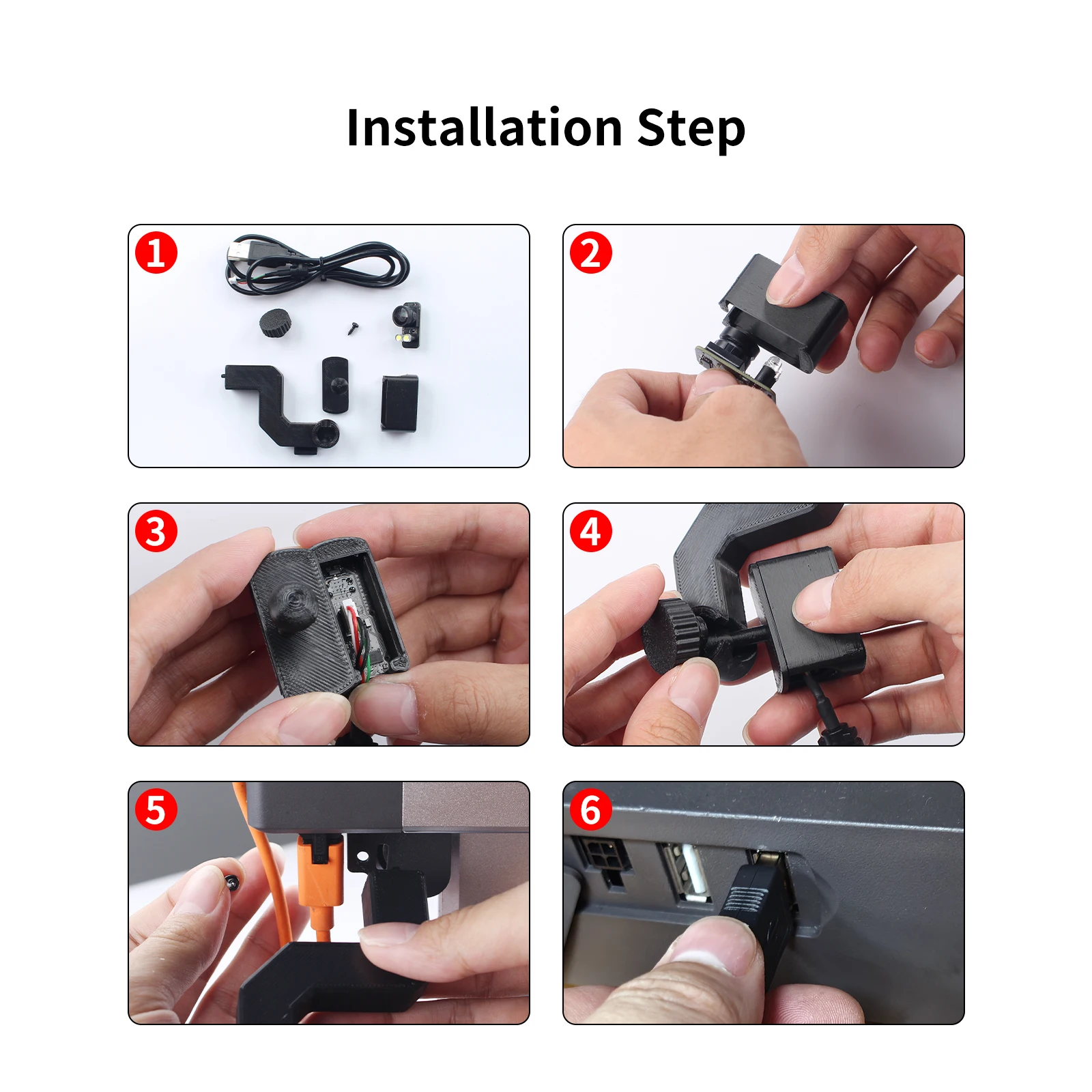 Installation Step

1

2

3

4

5

6