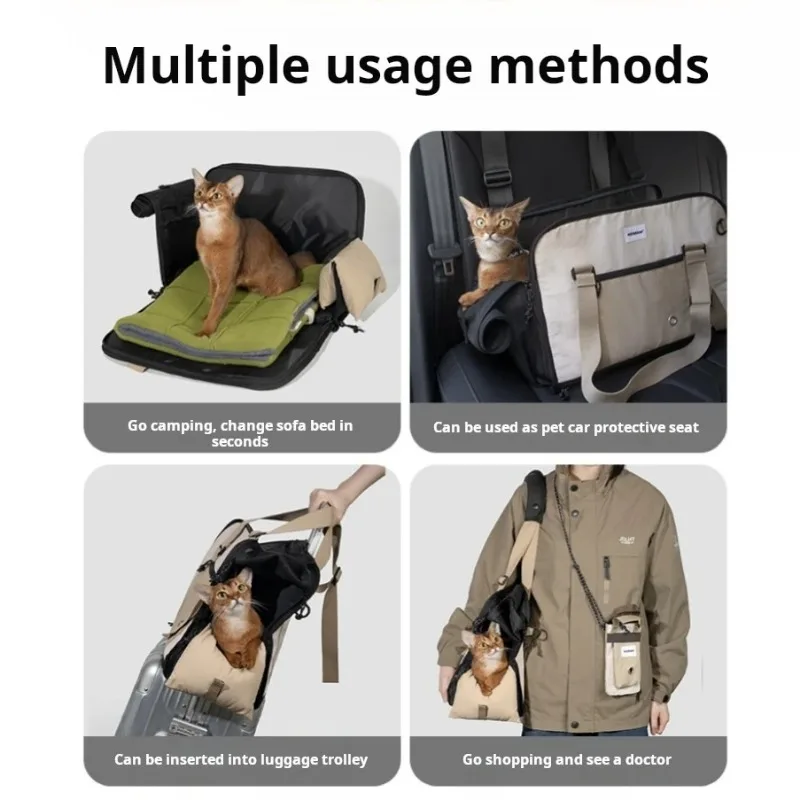 Multiple usage methods

Go camping, change sofa bed in seconds

Can be used as pet car protective seat

Can be inserted into luggage trolley

Go shopping and see a doctor