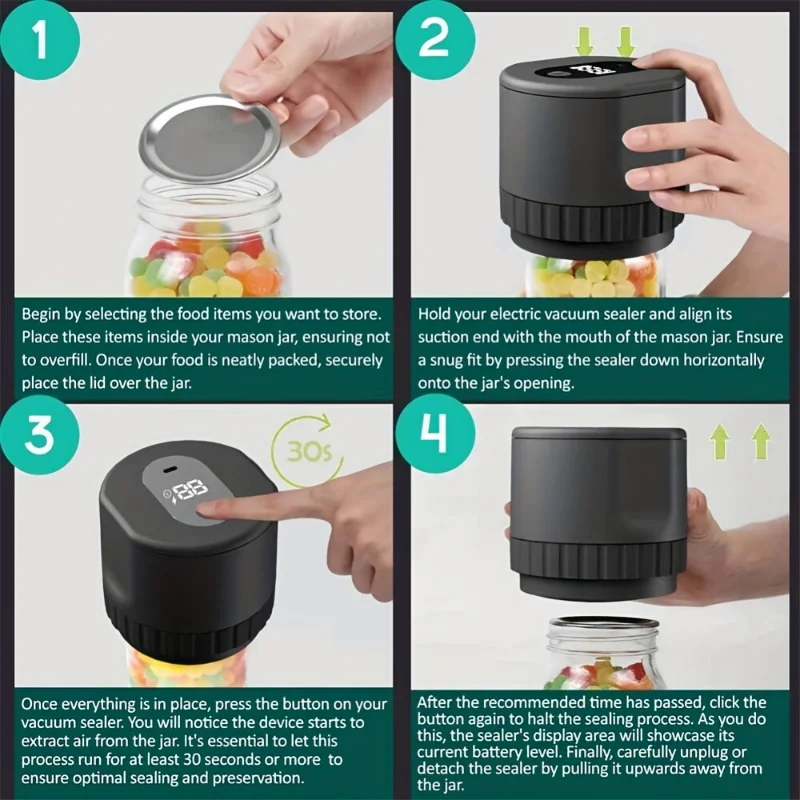 1

Begin by selecting the food items you want to store. Place these items inside your mason jar, ensuring not to overfill. Once your food is neatly packed, securely place the lid over the jar.

2

Hold your electric vacuum sealer and align its suction end with the mouth of the mason jar. Ensure a snug fit by pressing the sealer down horizontally onto the jar's opening.

3

30s

88

Once everything is in place, press the button on your vacuum sealer. You will notice the device starts to extract air from the jar. It's essential to let this process run for at least 30 seconds or more to ensure optimal sealing and preservation.

4

After the recommended time has passed, click the button again to halt the sealing process. As you do this, the sealer's display area will showcase its current battery level. Finally, carefully unplug or detach the sealer by pulling it upwards away from the jar.