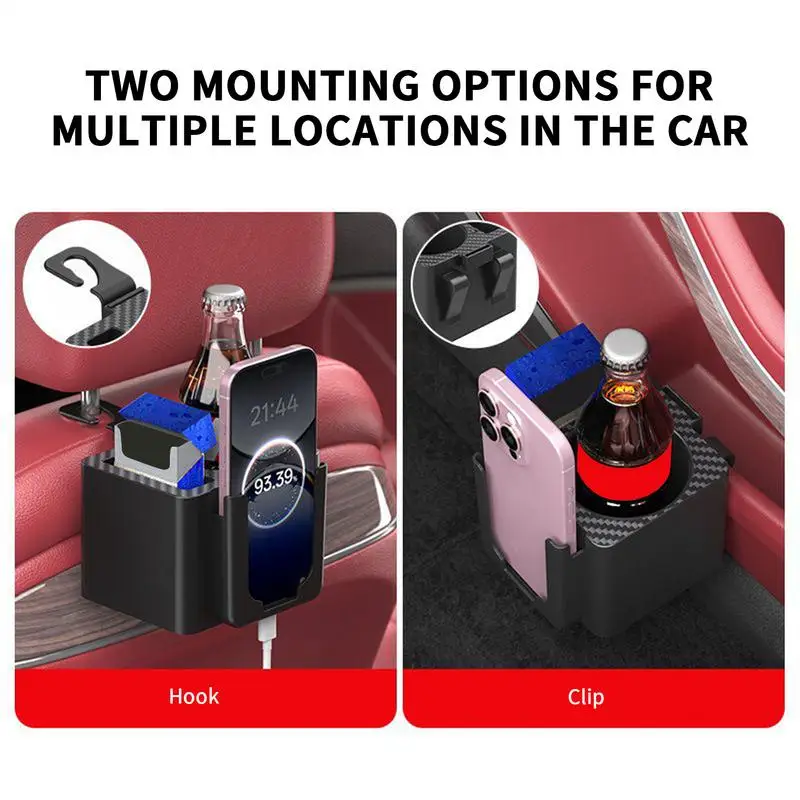 TWO MOUNTING OPTIONS FOR MULTIPLE LOCATIONS IN THE CAR

21:44

93.39

Hook

Clip