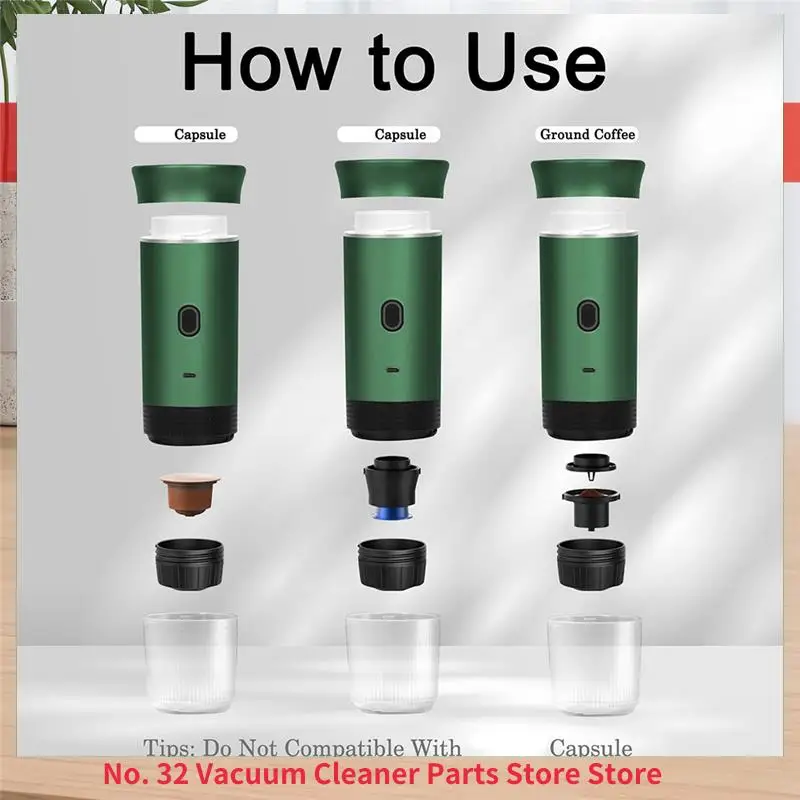 How to Use

Capsule

Capsule

Ground Coffee

Tips: Do Not Compatible With Capsule

No. 32 Vacuum Cleaner Parts Store Store