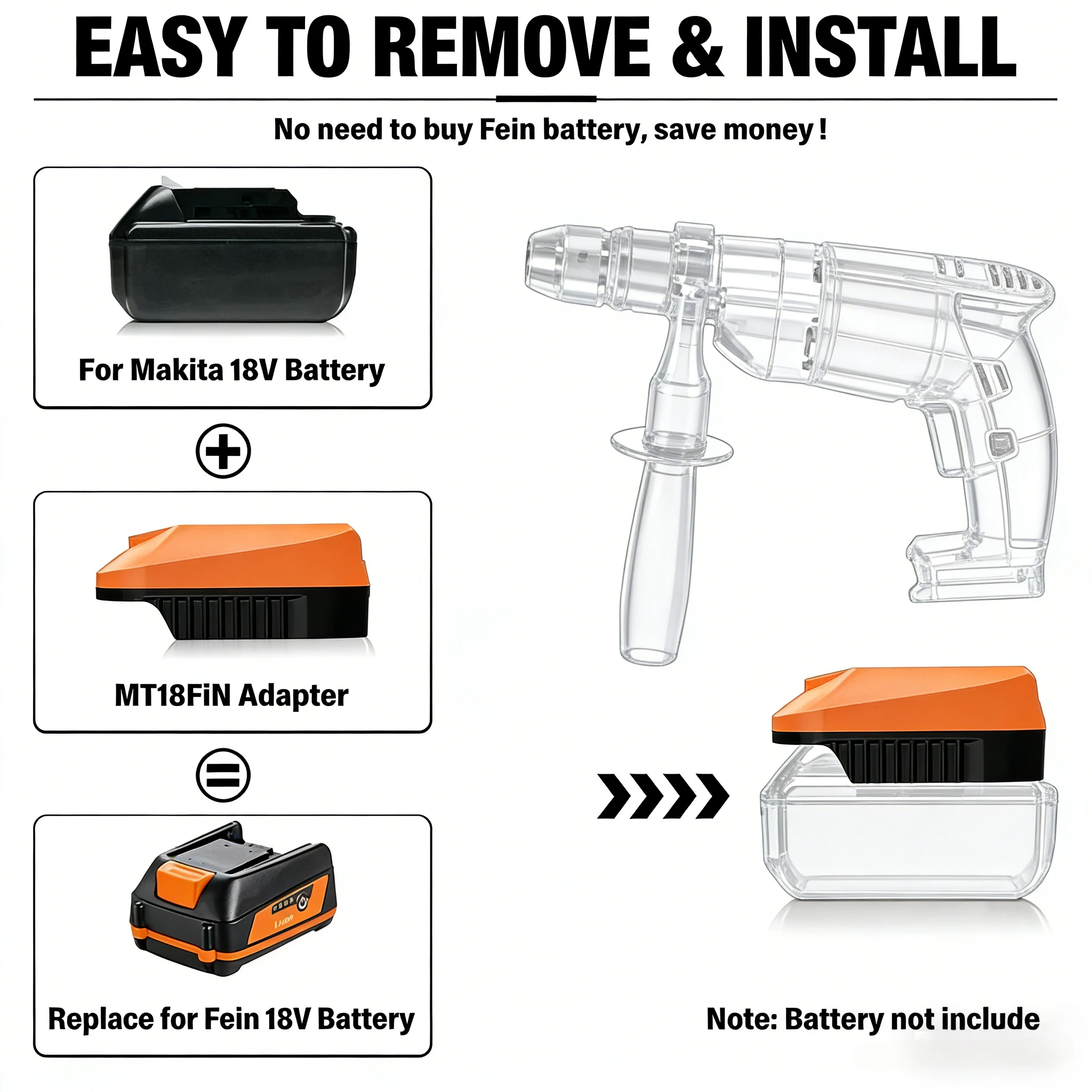 EASY TO REMOVE & INSTALL

No need to buy Fein battery, save money !

For Makita 18V Battery

MT18FiN Adapter

Replace for Fein 18V Battery

Note: Battery not include