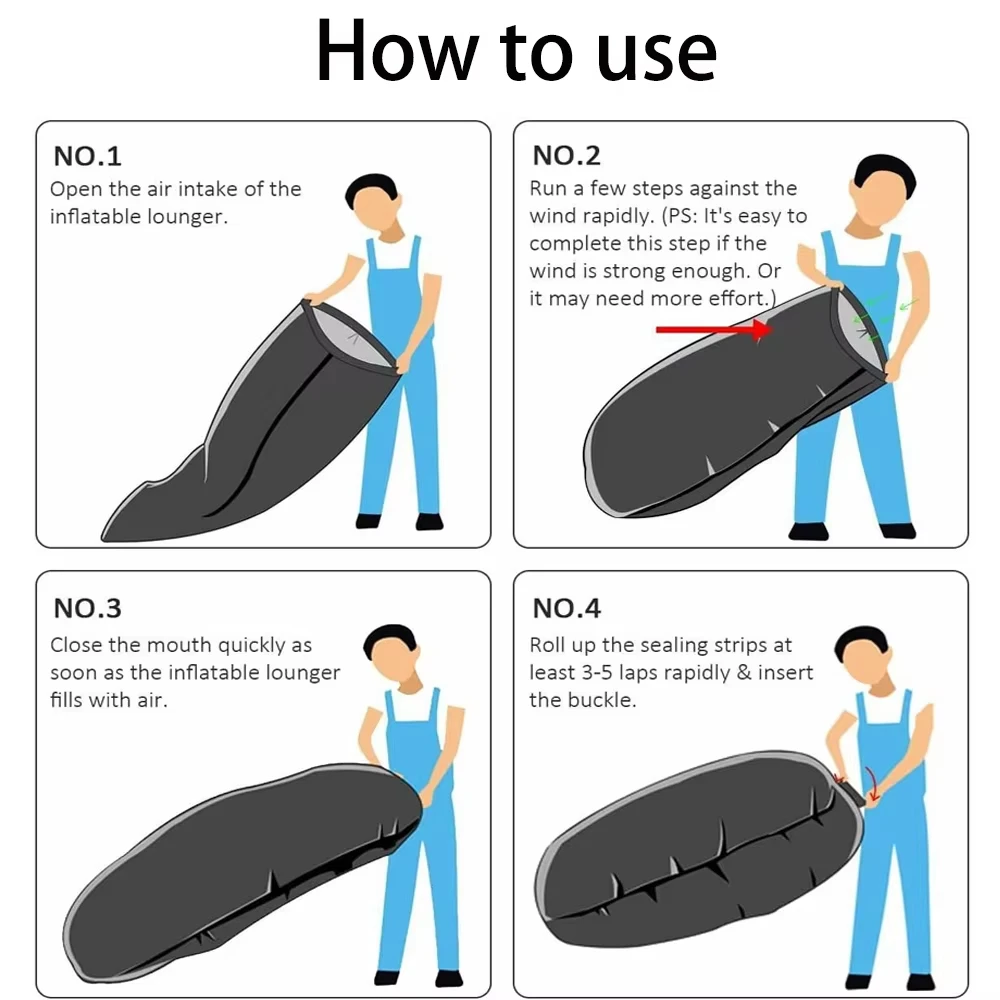 How to use

NO.1
Open the air intake of the inflatable lounger.

NO.2
Run a few steps against the wind rapidly. (PS: It's easy to complete this step if the wind is strong enough. Or it may need more effort.)

NO.3
Close the mouth quickly as soon as the inflatable lounger fills with air.

NO.4
Roll up the sealing strips at least 3-5 laps rapidly & insert the buckle.