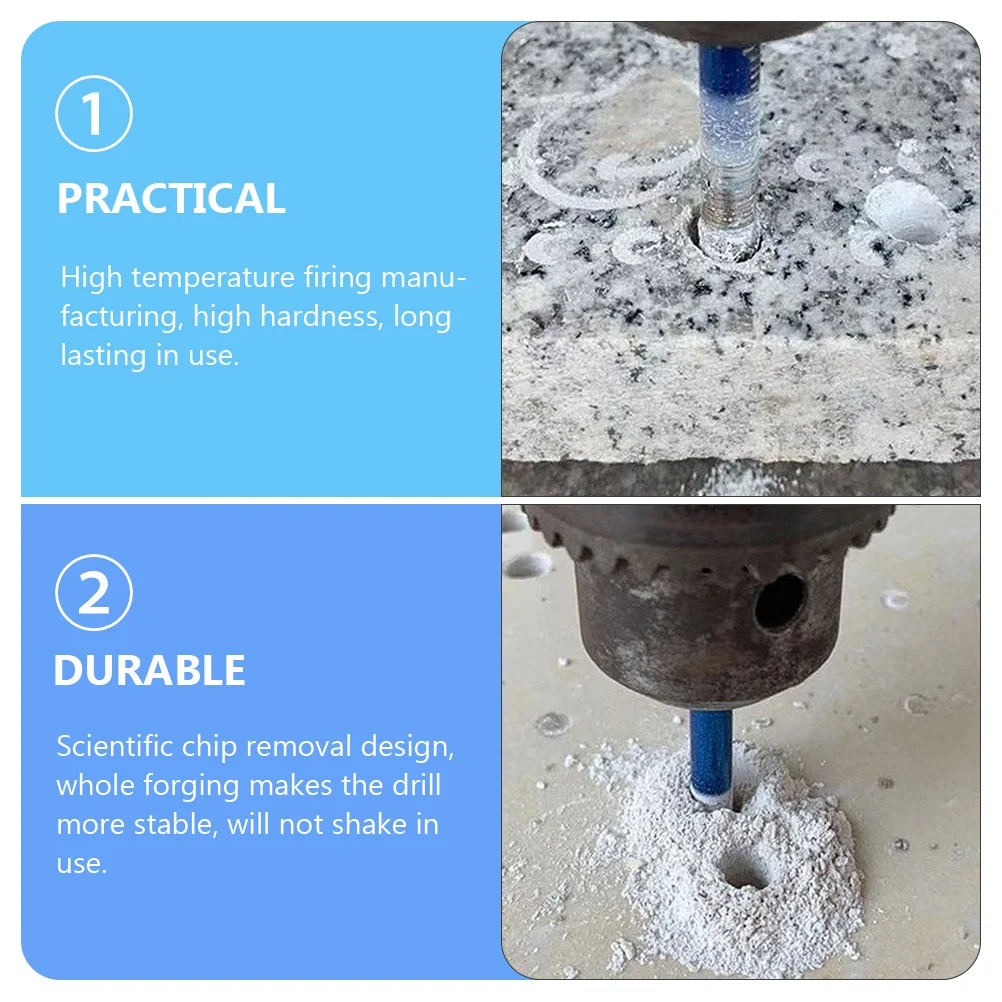 ①

PRACTICAL

High temperature firing manufacturing, high hardness, long lasting in use.

②

DURABLE

Scientific chip removal design, whole forging makes the drill more stable, will not shake in use.