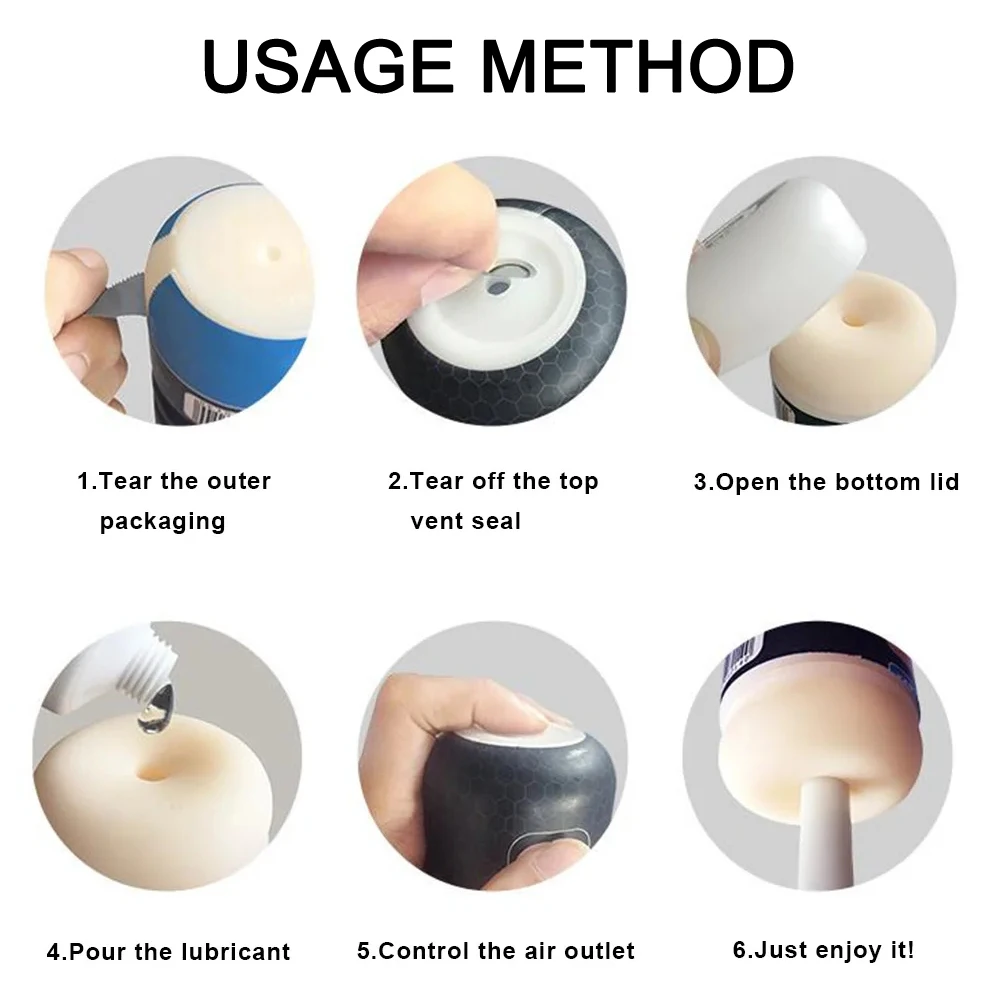 USAGE METHOD

1.Tear the outer packaging

2.Tear off the top vent seal

3.Open the bottom lid

4.Pour the lubricant

5.Control the air outlet

6.Just enjoy it!