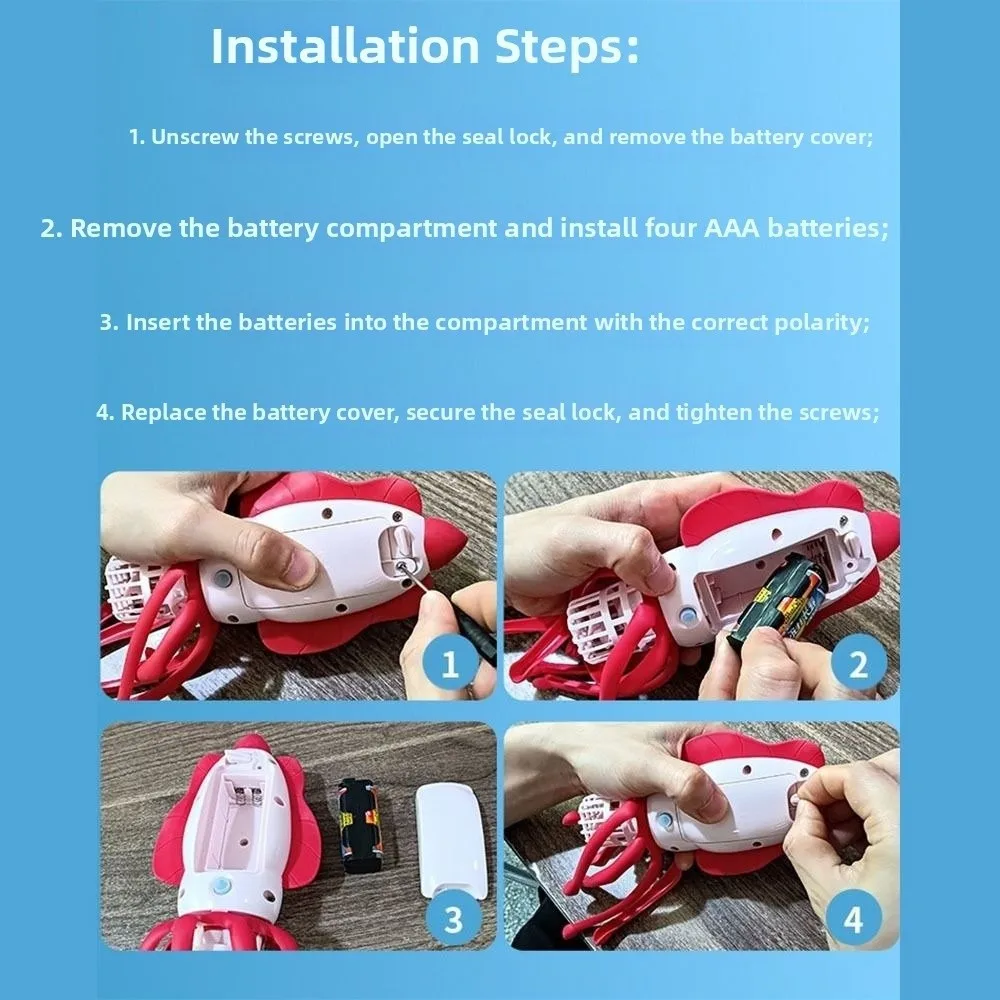 Installation Steps:

1. Unscrew the screws, open the seal lock, and remove the battery cover;

2. Remove the battery compartment and install four AAA batteries;

3. Insert the batteries into the compartment with the correct polarity;

4. Replace the battery cover, secure the seal lock, and tighten the screws;

1

2

3

4