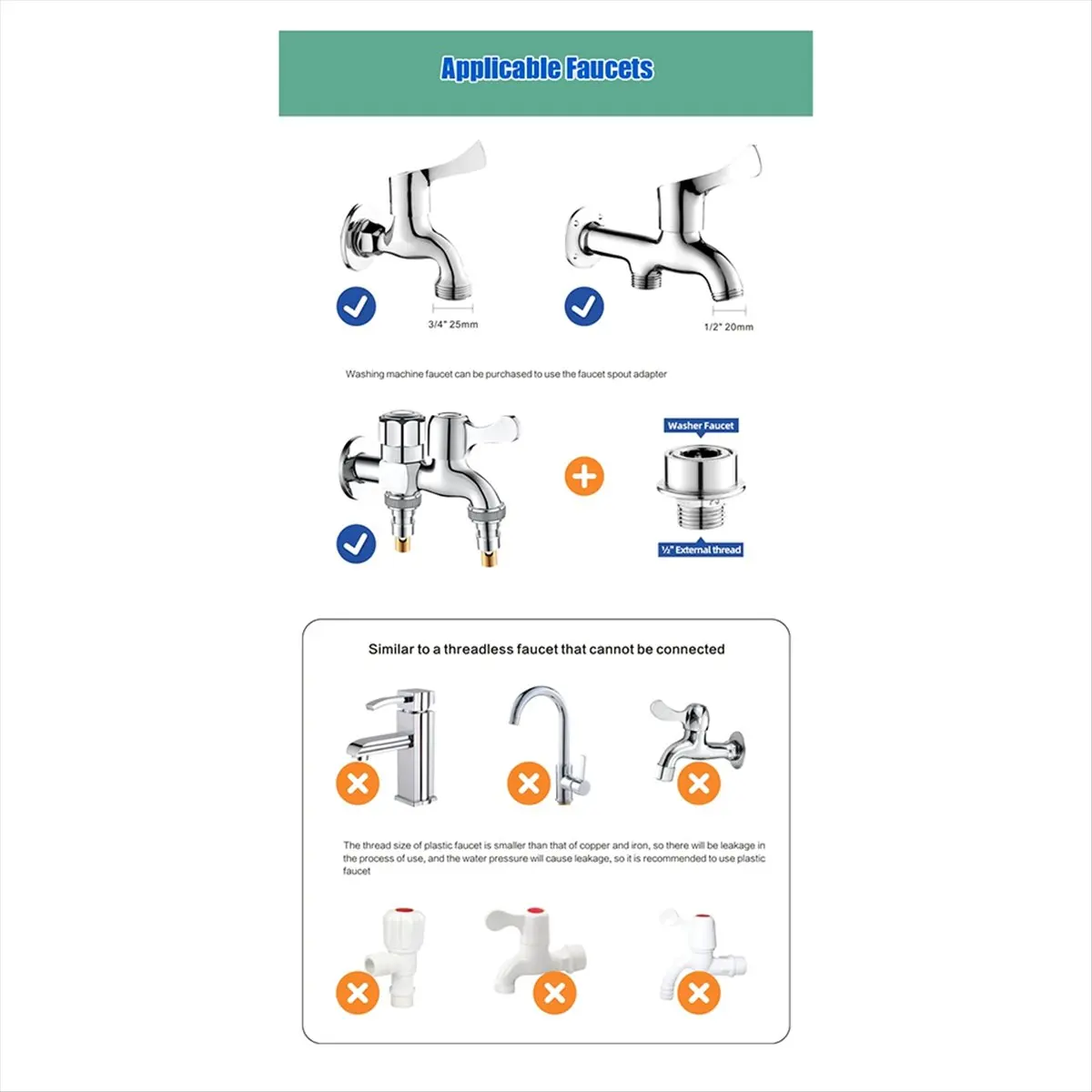 Applicable Faucets

3/4" 25mm

1/2" 20mm

Washing machine faucet can be purchased to use the faucet spout adapter

Washer Faucet

½" External thread

Similar to a threadless faucet that cannot be connected

The thread size of plastic faucet is smaller than that of copper and iron, so there will be leakage in the process of use, and the water pressure will cause leakage, so it is recommended to use plastic faucet