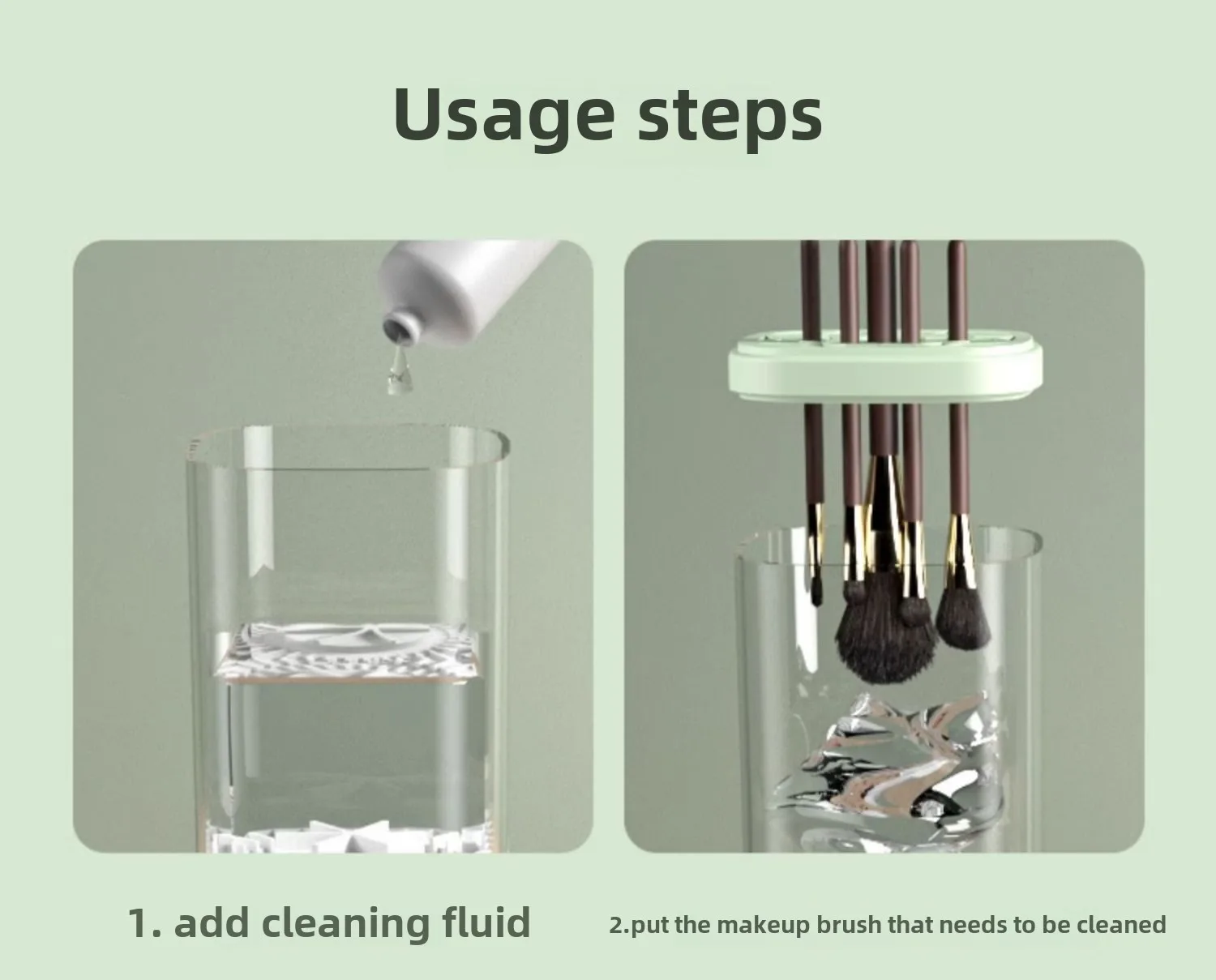 Usage steps

1. add cleaning fluid

2.put the makeup brush that needs to be cleaned