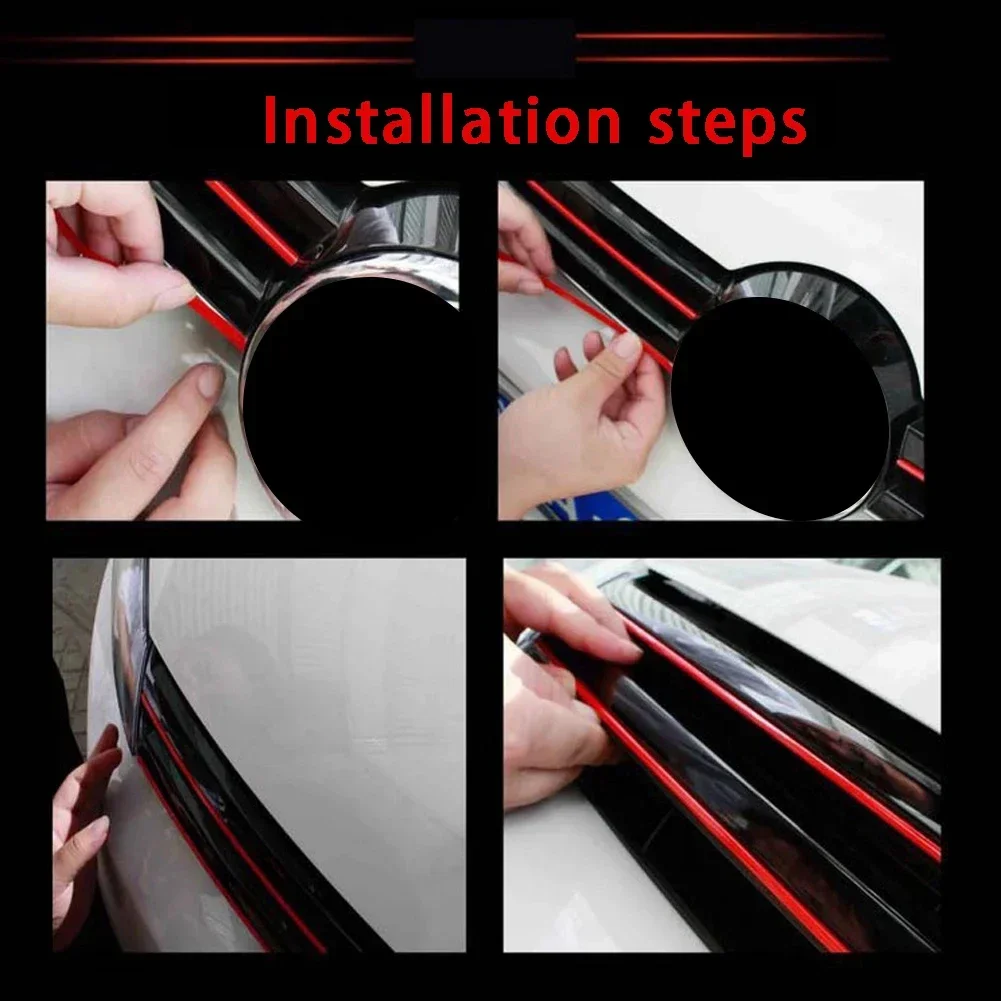 Installation steps