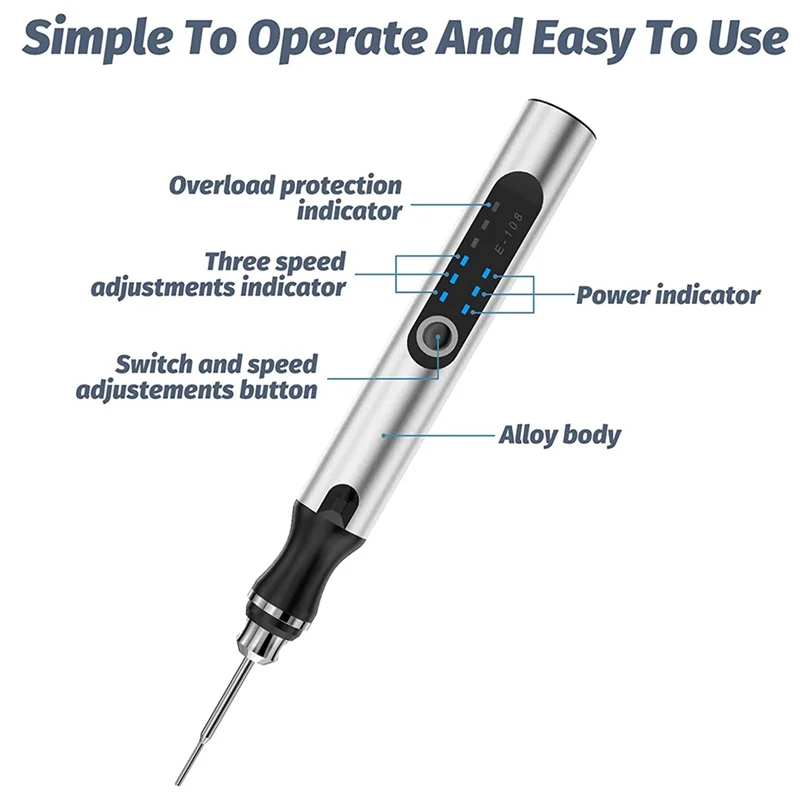 Simple To Operate And Easy To Use

Overload protection indicator

Three speed adjustments indicator

E-108

Power indicator

Switch and speed adjustements button

Alloy body