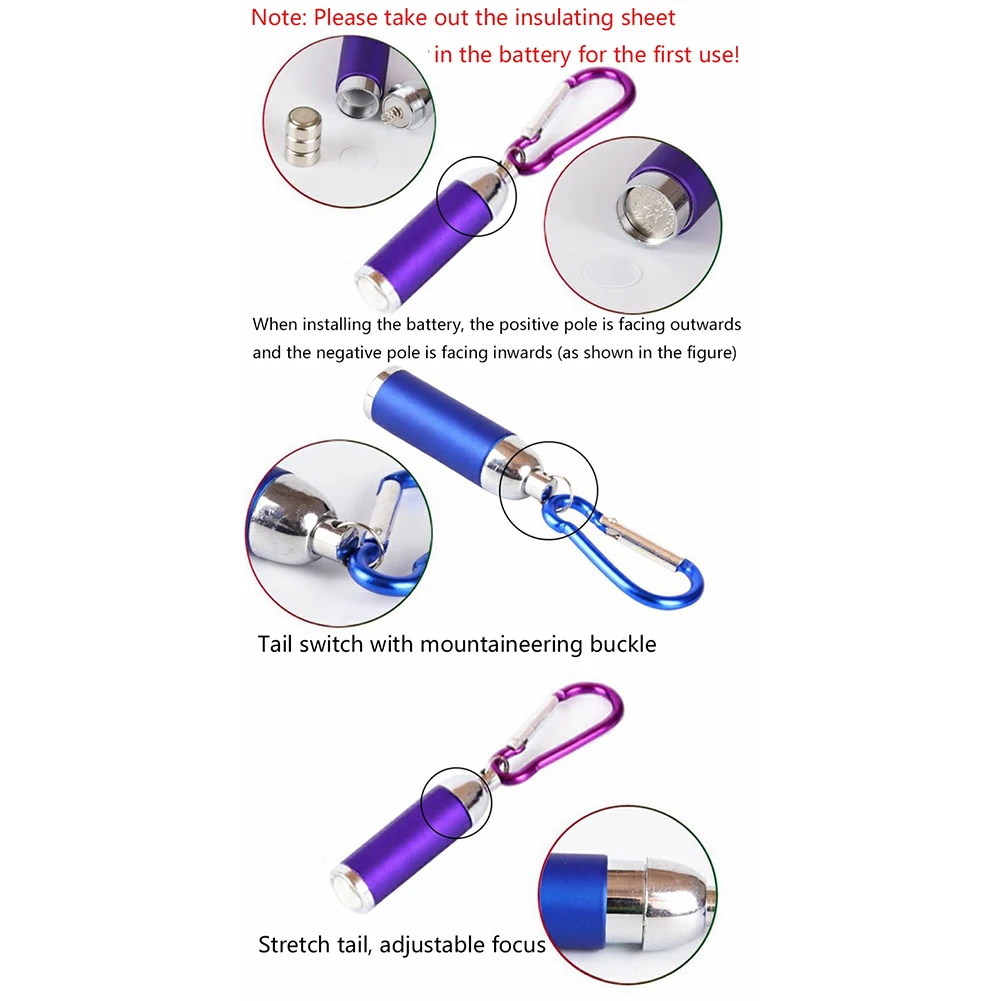 Note: Please take out the insulating sheet in the battery for the first use!

When installing the battery, the positive pole is facing outwards and the negative pole is facing inwards (as shown in the figure)

Tail switch with mountaineering buckle

Stretch tail, adjustable focus