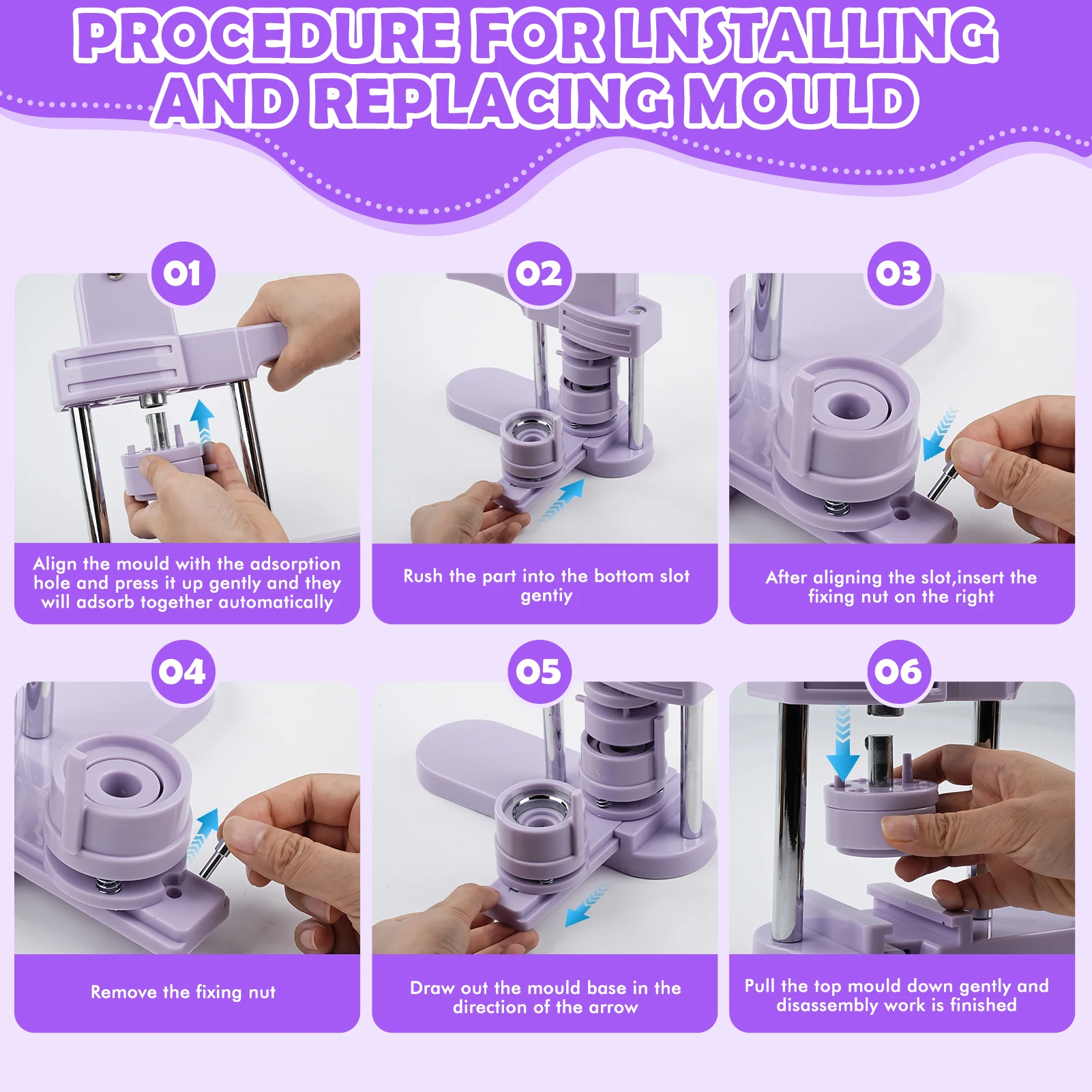 PROCEDURE FOR LNSTALLING AND REPLACING MOULD

01

Align the mould with the adsorption hole and press it up gently and they will adsorb together automatically

02

Rush the part into the bottom slot gentiy

03

After aligning the slot,insert the fixing nut on the right

04

Remove the fixing nut

05

Draw out the mould base in the direction of the arrow

06

Pull the top mould down gently and disassembly work is finished