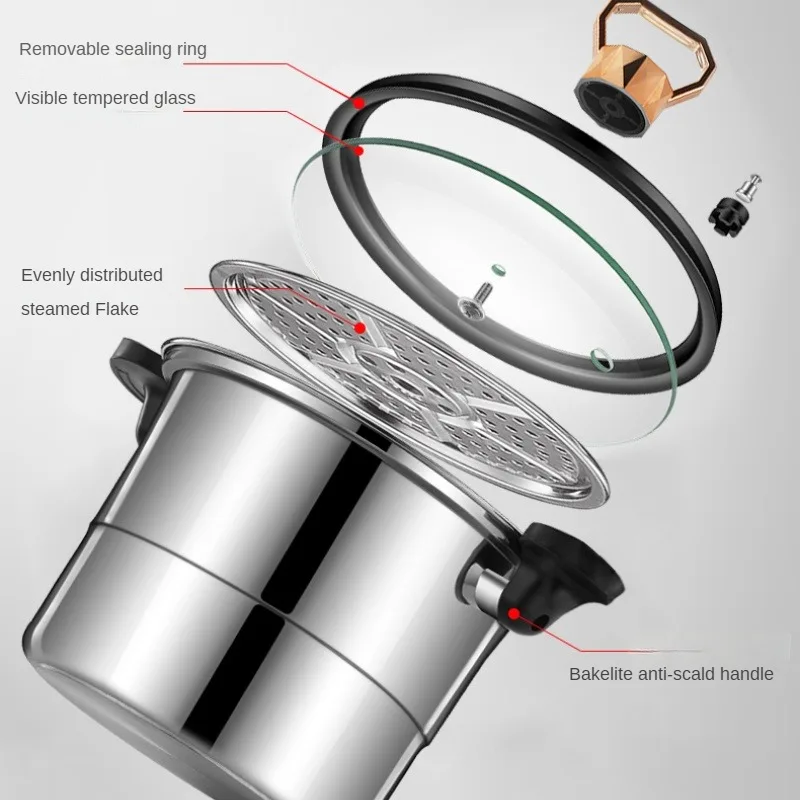 Removable sealing ring

Visible tempered glass

Evenly distributed steamed Flake

Bakelite anti-scald handle